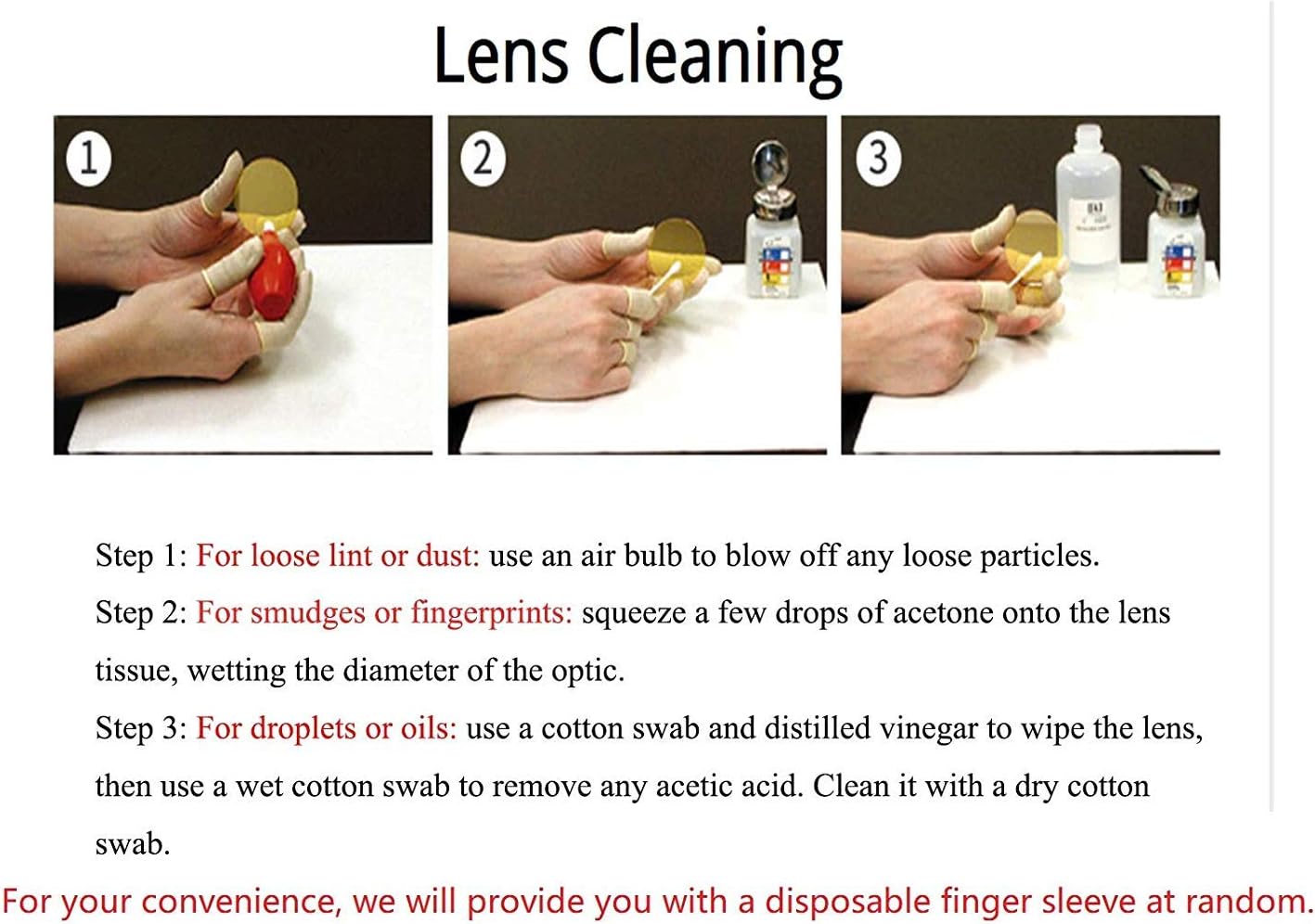 Lens Cleaning

1

2

3

Step 1: For loose lint or dust: use an air bulb to blow off any loose particles.

Step 2: For smudges or fingerprints: squeeze a few drops of acetone onto the lens tissue, wetting the diameter of the optic.

Step 3: For droplets or oils: use a cotton swab and distilled vinegar to wipe the lens, then use a wet cotton swab to remove any acetic acid. Clean it with a dry cotton swab.

For your convenience, we will provide you with a disposable finger sleeve at random.