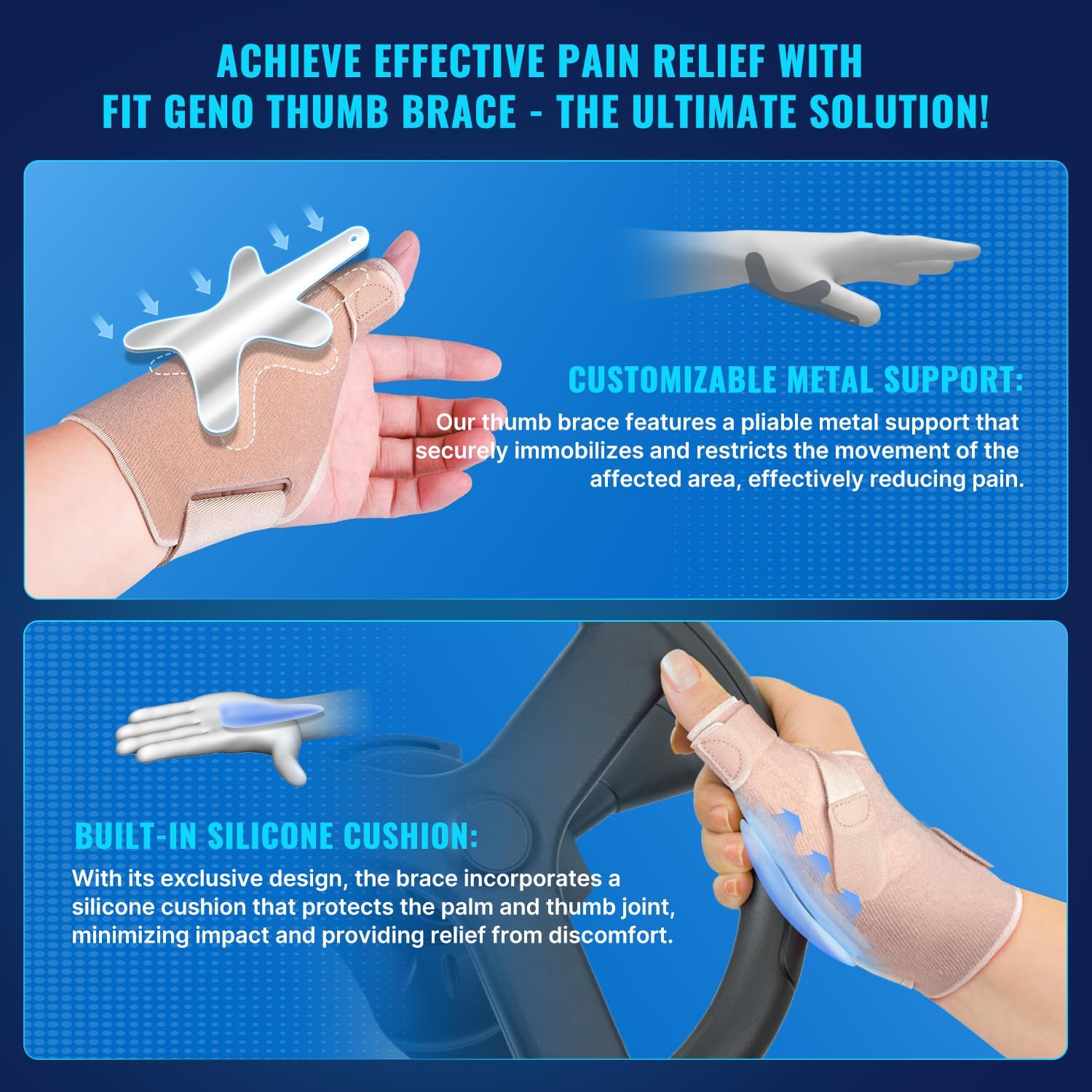 ACHIEVE EFFECTIVE PAIN RELIEF WITH FIT GENO THUMB BRACE - THE ULTIMATE SOLUTION!

CUSTOMIZABLE METAL SUPPORT:

Our thumb brace features a pliable metal support that securely immobilizes and restricts the movement of the affected area, effectively reducing pain.

BUILT-IN SILICONE CUSHION:

With its exclusive design, the brace incorporates a silicone cushion that protects the palm and thumb joint, minimizing impact and providing relief from discomfort.