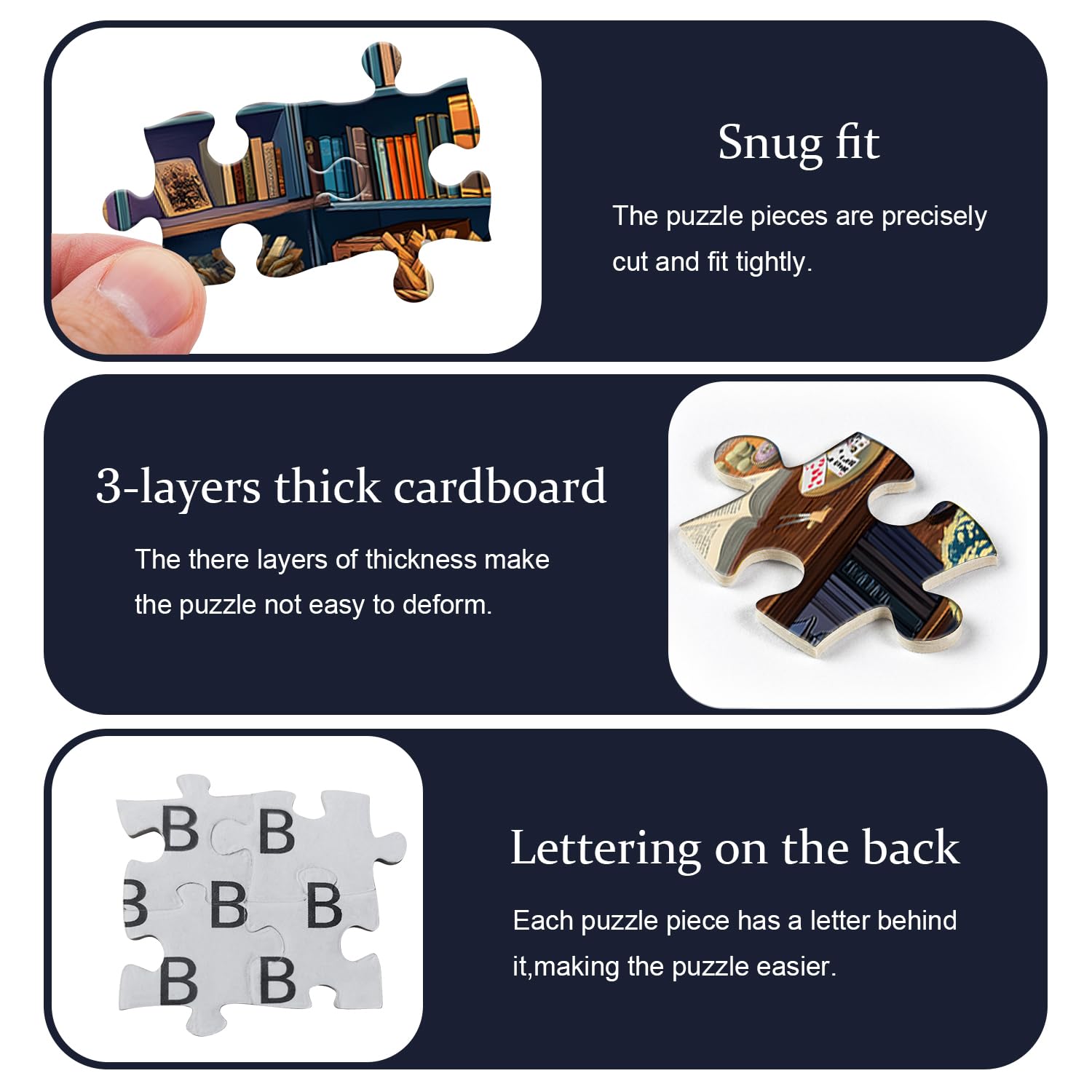 Snug fit

The puzzle pieces are precisely cut and fit tightly.

3-layers thick cardboard

The there layers of thickness make the puzzle not easy to deform.

B B
B B B
B B

Lettering on the back

Each puzzle piece has a letter behind it,making the puzzle easier.