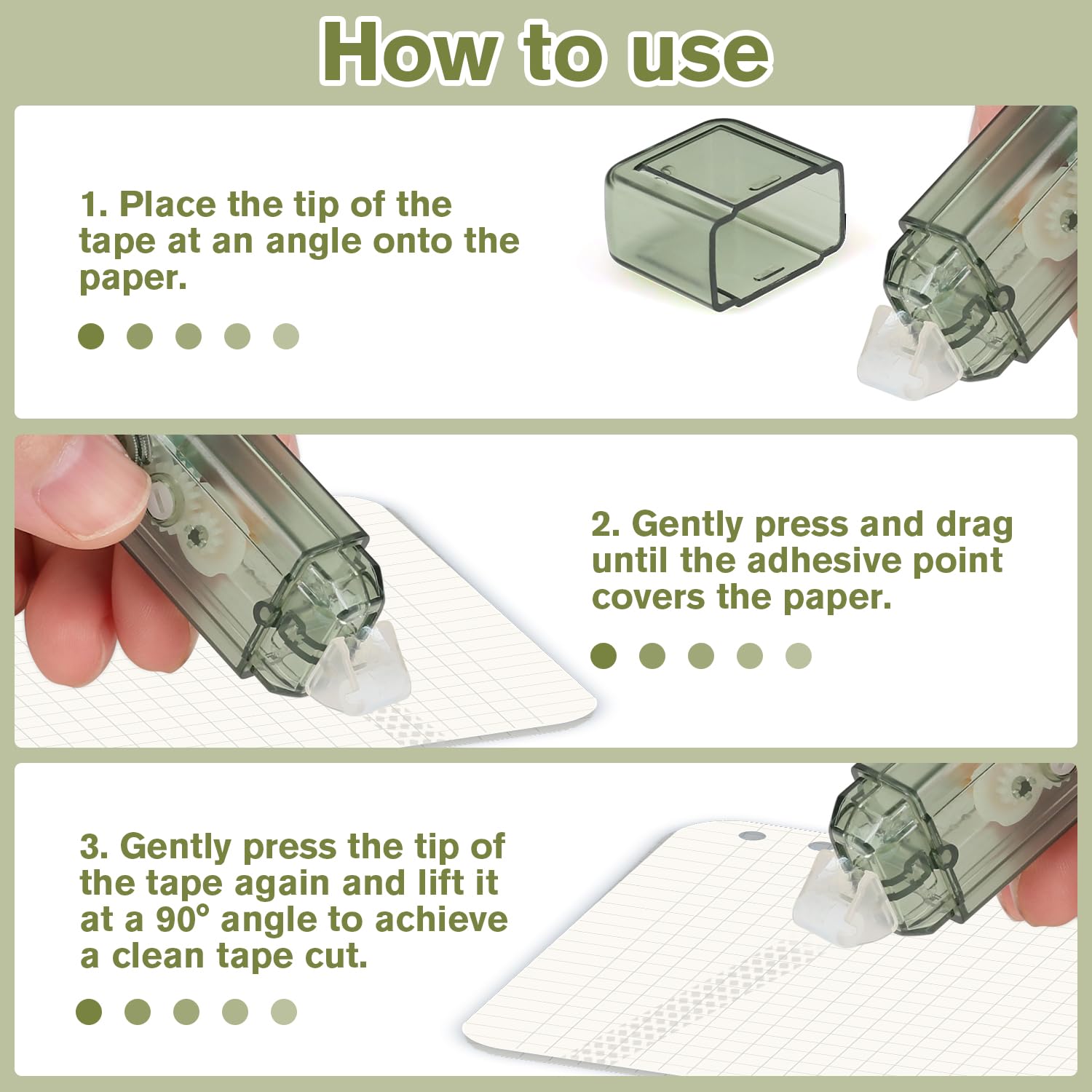 How to use

1. Place the tip of the tape at an angle onto the paper.

2. Gently press and drag until the adhesive point covers the paper.

3. Gently press the tip of the tape again and lift it at a 90° angle to achieve a clean tape cut.