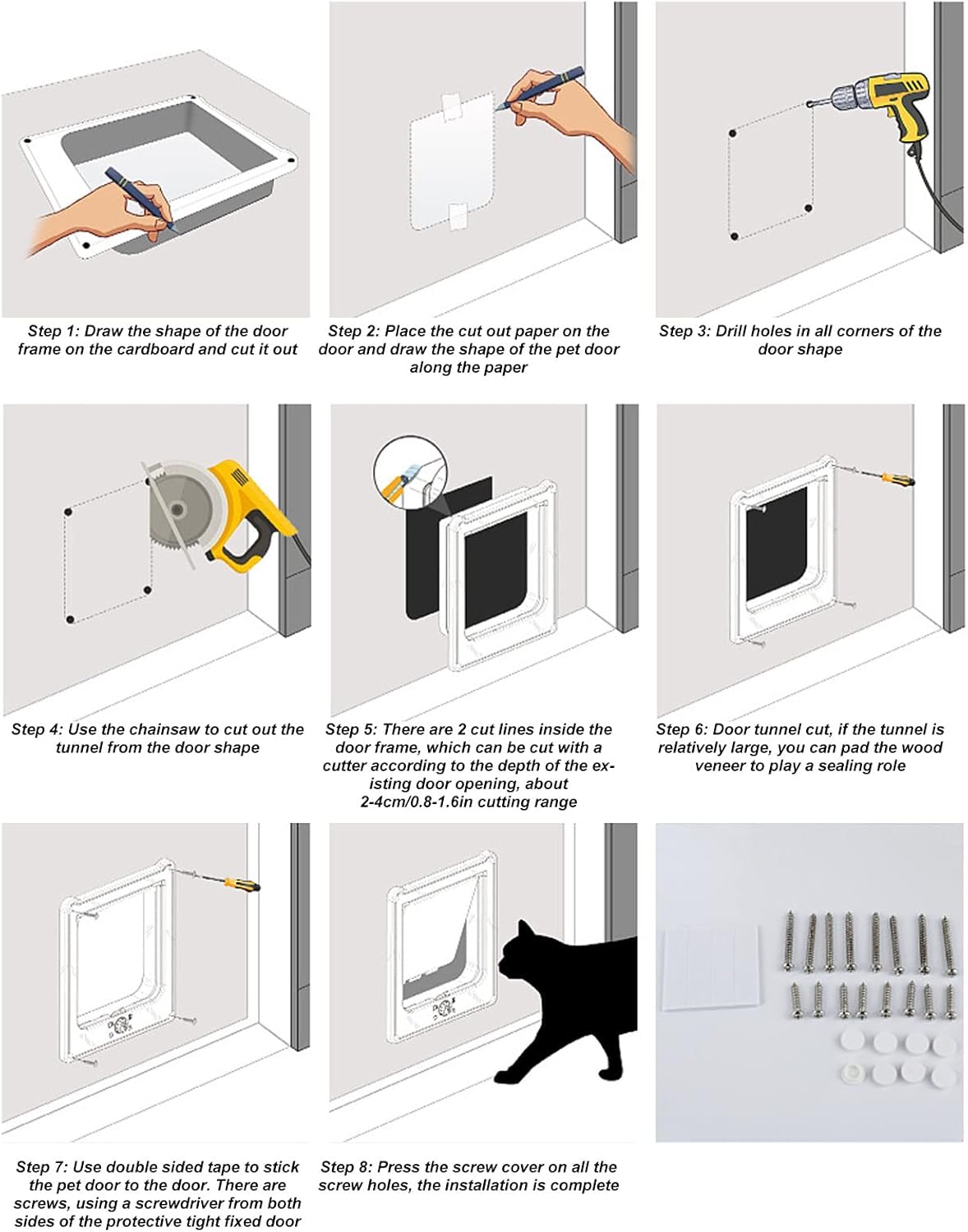 Step 1: Draw the shape of the door frame on the cardboard and cut it out

Step 2: Place the cut out paper on the door and draw the shape of the pet door along the paper

Step 3: Drill holes in all corners of the door shape

Step 4: Use the chainsaw to cut out the tunnel from the door shape

Step 5: There are 2 cut lines inside the door frame, which can be cut with a cutter according to the depth of the existing door opening, about 2-4cm/0.8-1.6in cutting range

Step 6: Door tunnel cut, if the tunnel is relatively large, you can pad the wood veneer to play a sealing role

Step 7: Use double sided tape to stick the pet door to the door. There are screws, using a screwdriver from both sides of the protective tight fixed door

Step 8: Press the screw cover on all the screw holes, the installation is complete