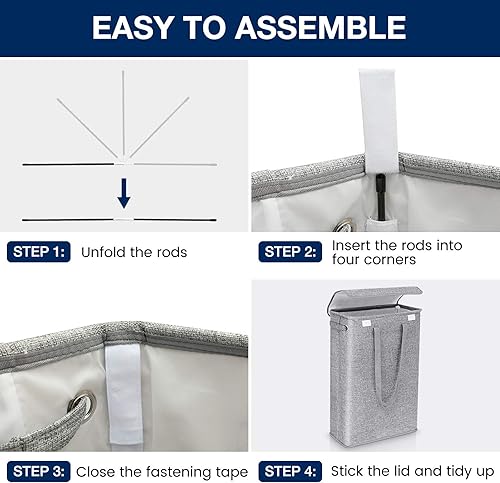 EASY TO ASSEMBLE

STEP 1: Unfold the rods

STEP 2: Insert the rods into four corners

STEP 3: Close the fastening tape

STEP 4: Stick the lid and tidy up