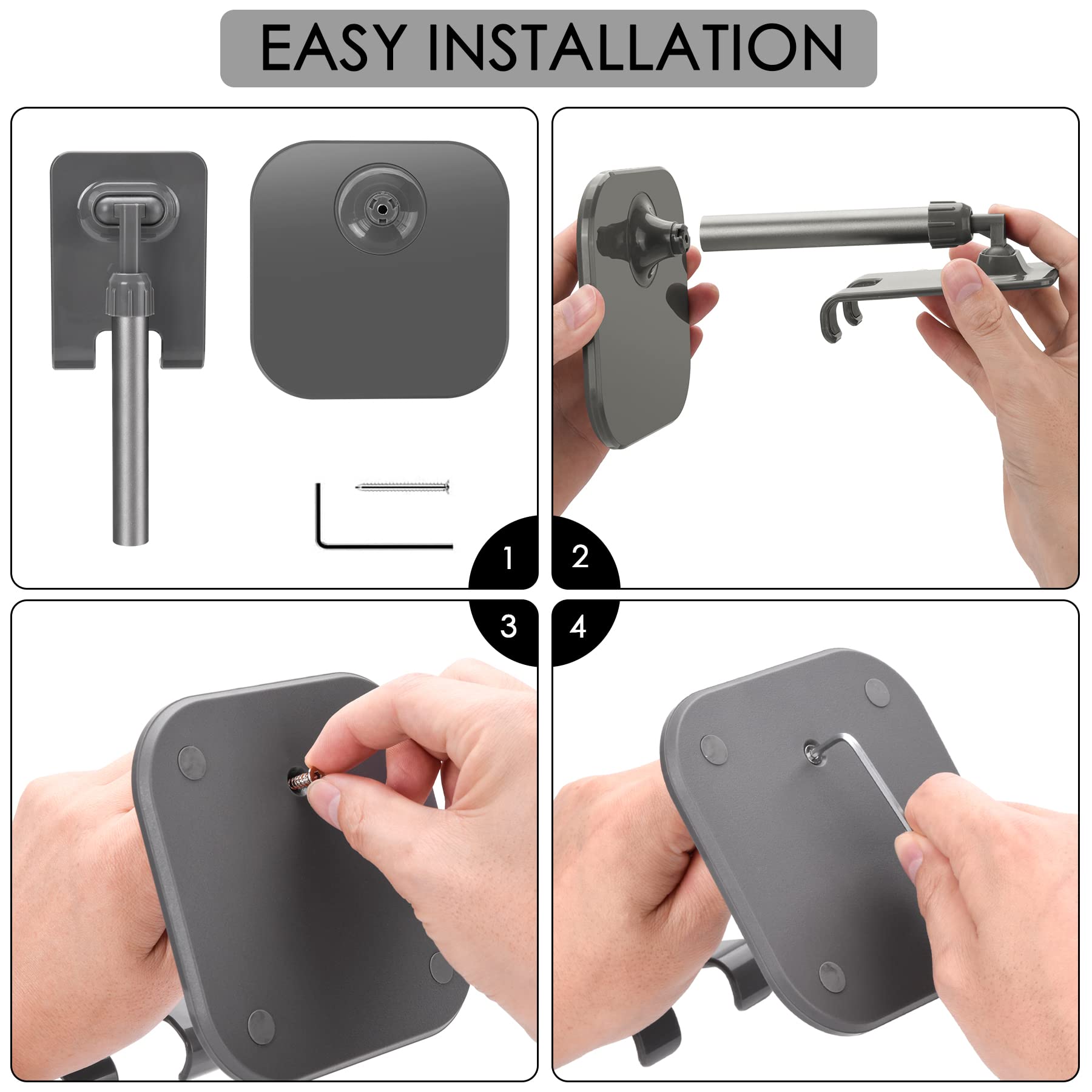 EASY INSTALLATION

1

2

3

4