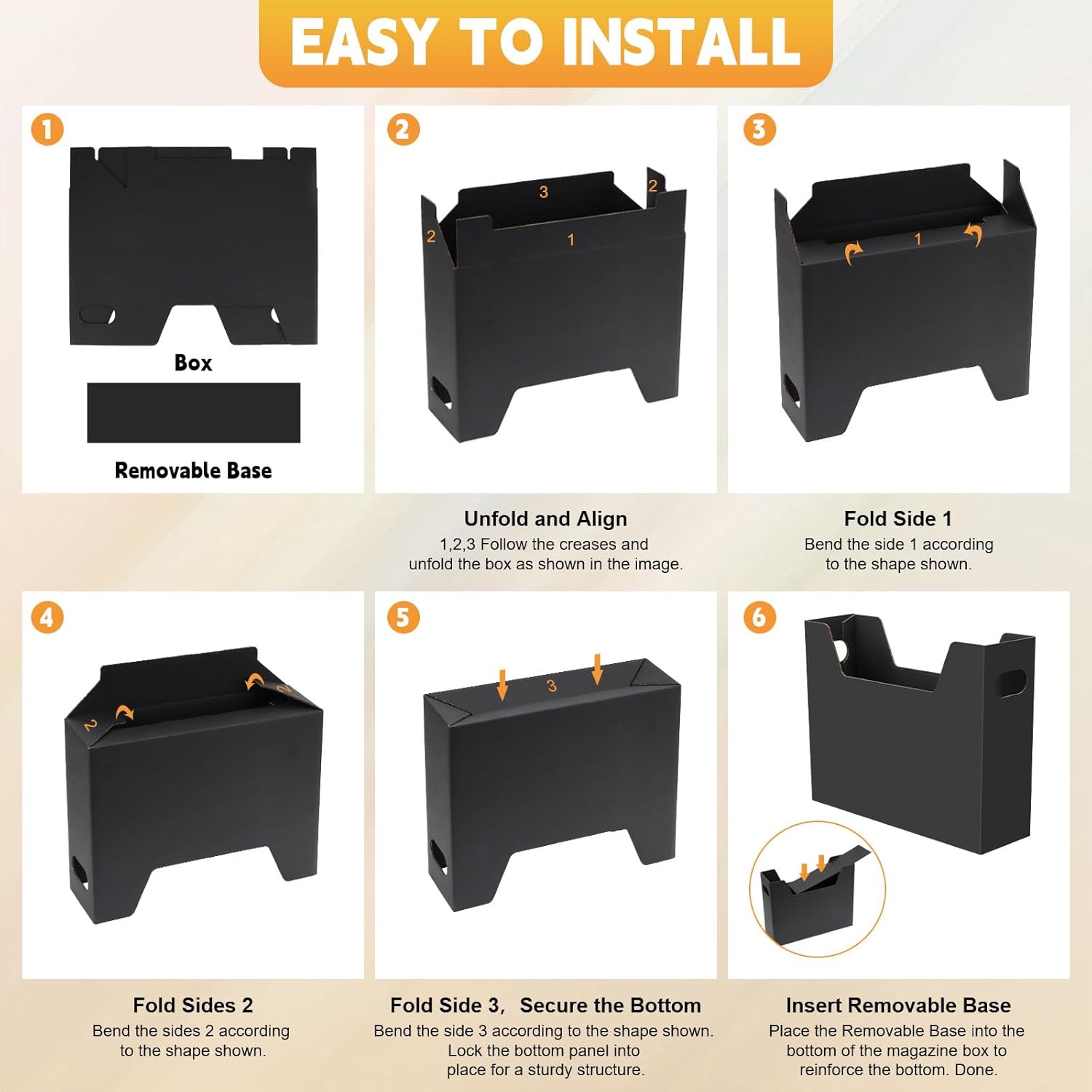 EASY TO INSTALL

1

Box

Removable Base

2

3

2

2

1

Unfold and Align
1,2,3 Follow the creases and unfold the box as shown in the image.

3

1

Fold Side 1
Bend the side 1 according to the shape shown.

4

2

2

Fold Sides 2
Bend the sides 2 according to the shape shown.

5

3

Fold Side 3, Secure the Bottom
Bend the side 3 according to the shape shown. Lock the bottom panel into place for a sturdy structure.

6

Insert Removable Base
Place the Removable Base into the bottom of the magazine box to reinforce the bottom. Done.