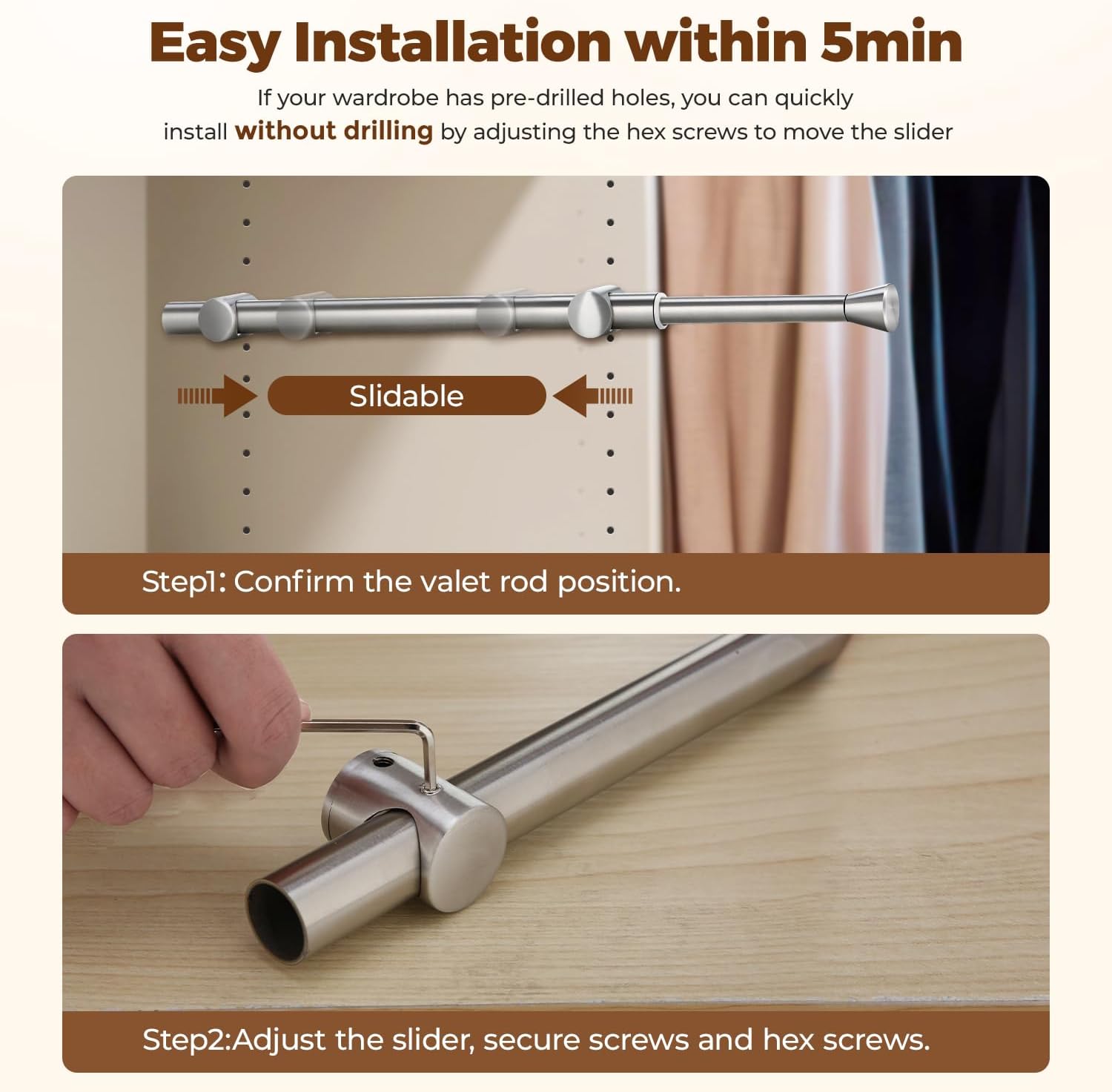 Easy Installation within 5min

If your wardrobe has pre-drilled holes, you can quickly install without drilling by adjusting the hex screws to move the slider

Slidable

Step1: Confirm the valet rod position.

Step2:Adjust the slider, secure screws and hex screws.