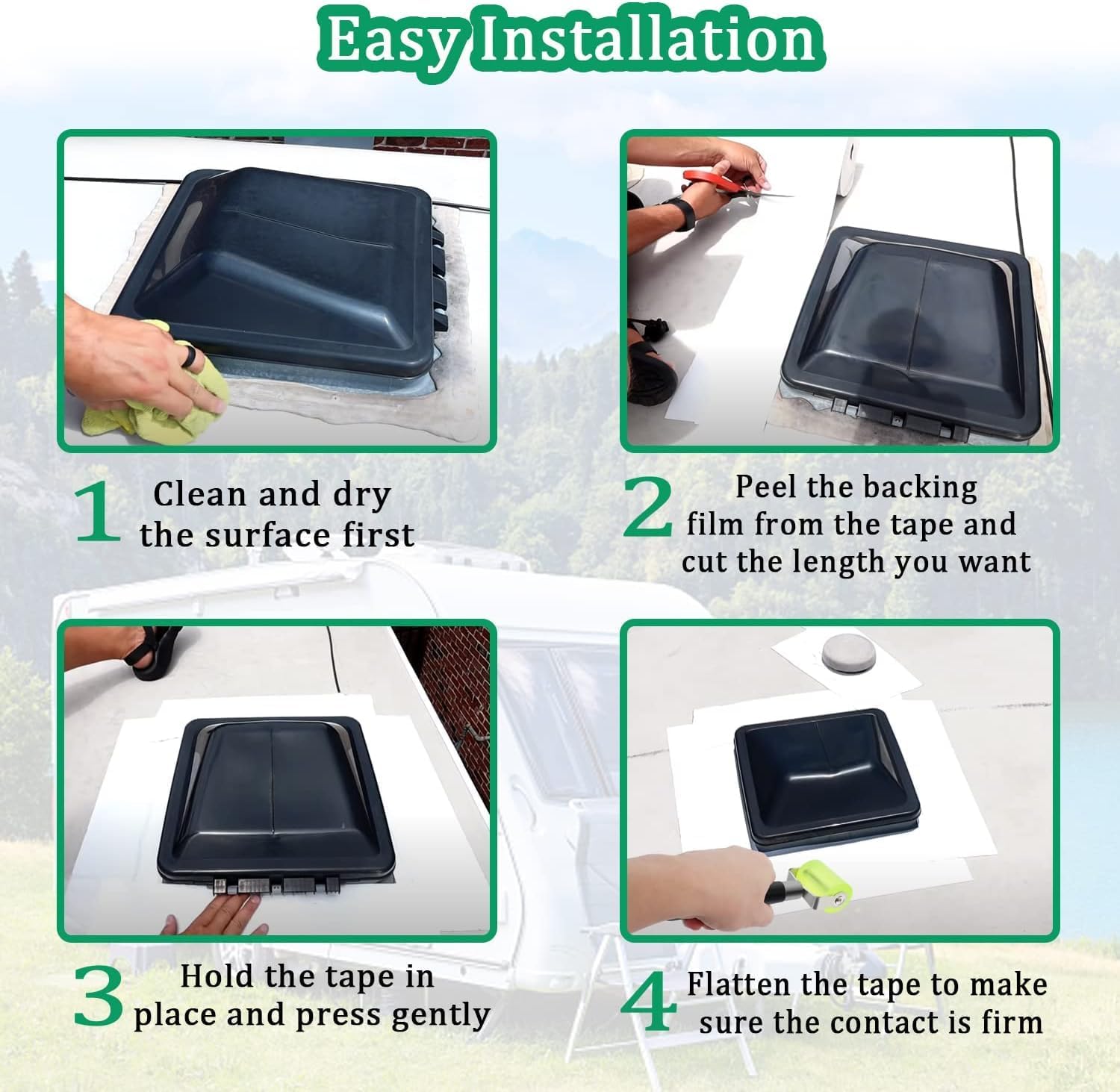 Easy Installation

1 Clean and dry the surface first

2 Peel the backing film from the tape and cut the length you want

3 Hold the tape in place and press gently

4 Flatten the tape to make sure the contact is firm