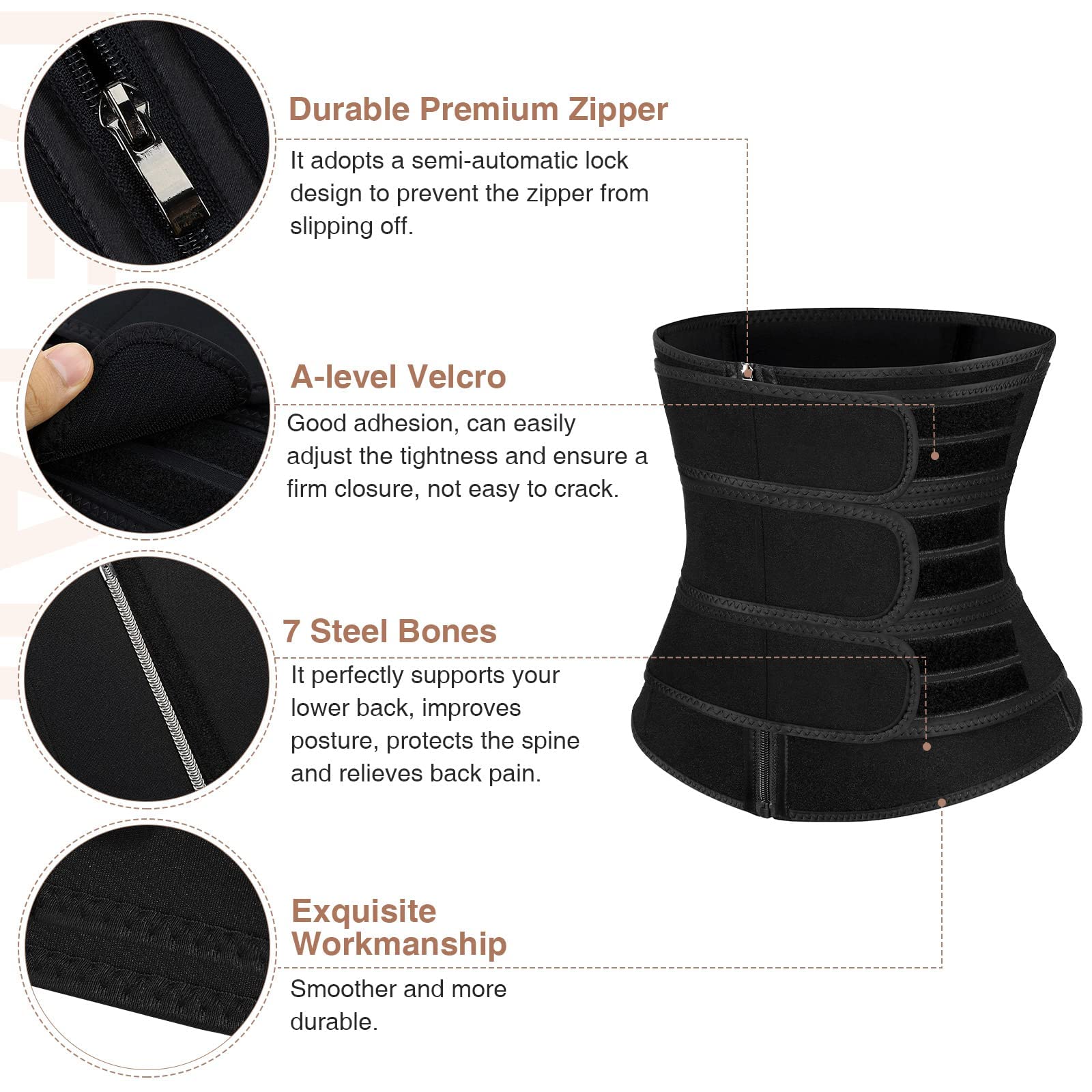 Durable Premium Zipper

It adopts a semi-automatic lock design to prevent the zipper from slipping off.

A-level Velcro

Good adhesion, can easily adjust the tightness and ensure a firm closure, not easy to crack.

7 Steel Bones

It perfectly supports your lower back, improves posture, protects the spine and relieves back pain.

Exquisite Workmanship

Smoother and more durable.