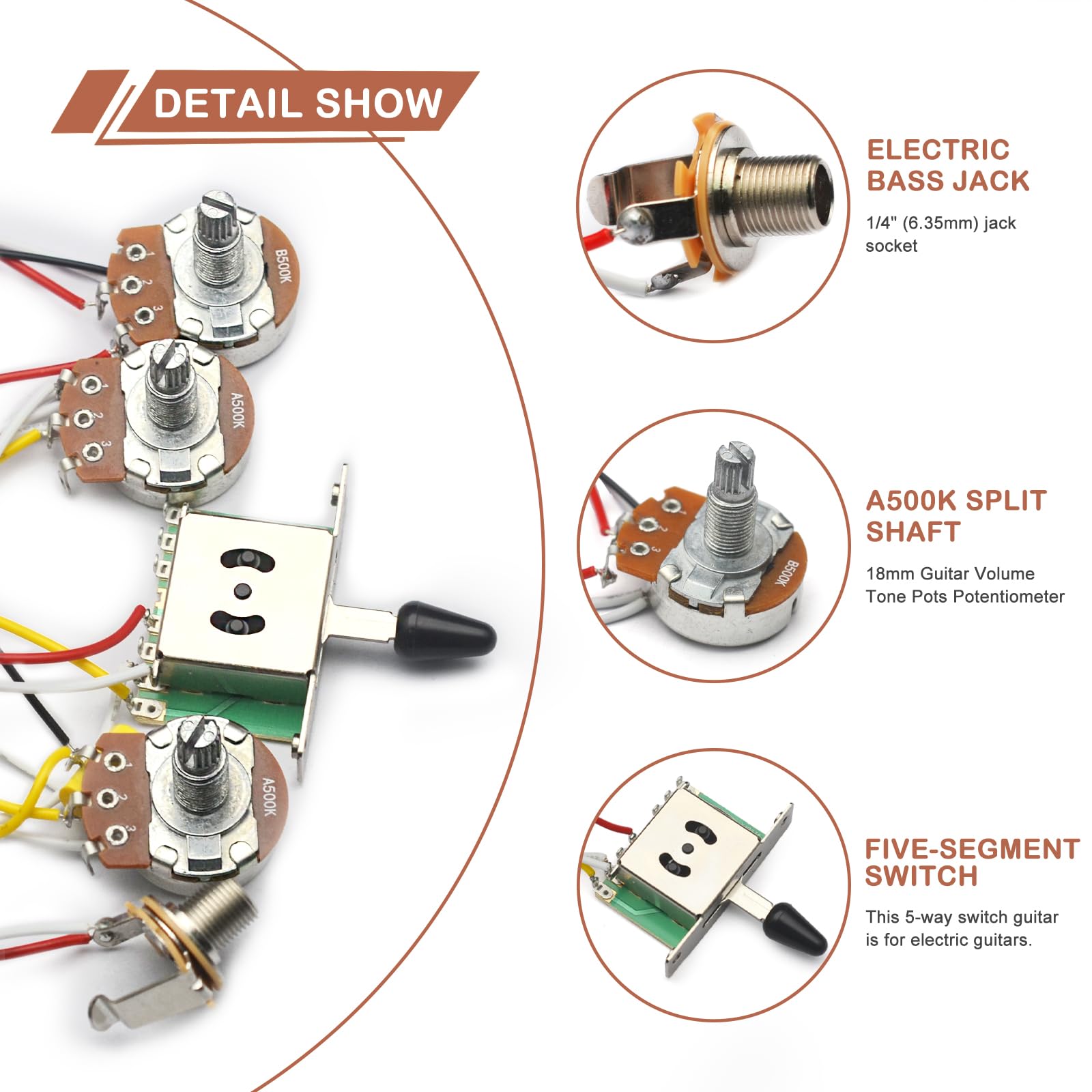 DETAIL SHOW

1
2
3
B500K

1
2
3
A500K

1
2
3
A500K

ELECTRIC BASS JACK

1/4" (6.35mm) jack socket

1
2
3
B500K

A500K SPLIT SHAFT

18mm Guitar Volume Tone Pots Potentiometer

FIVE-SEGMENT SWITCH

This 5-way switch guitar is for electric guitars.