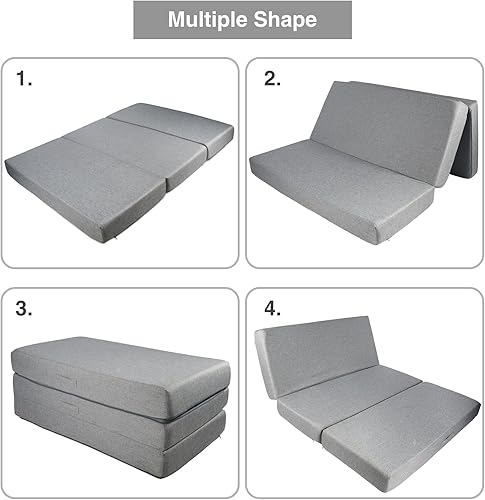 Multiple Shape

1.

2.

3.

4.