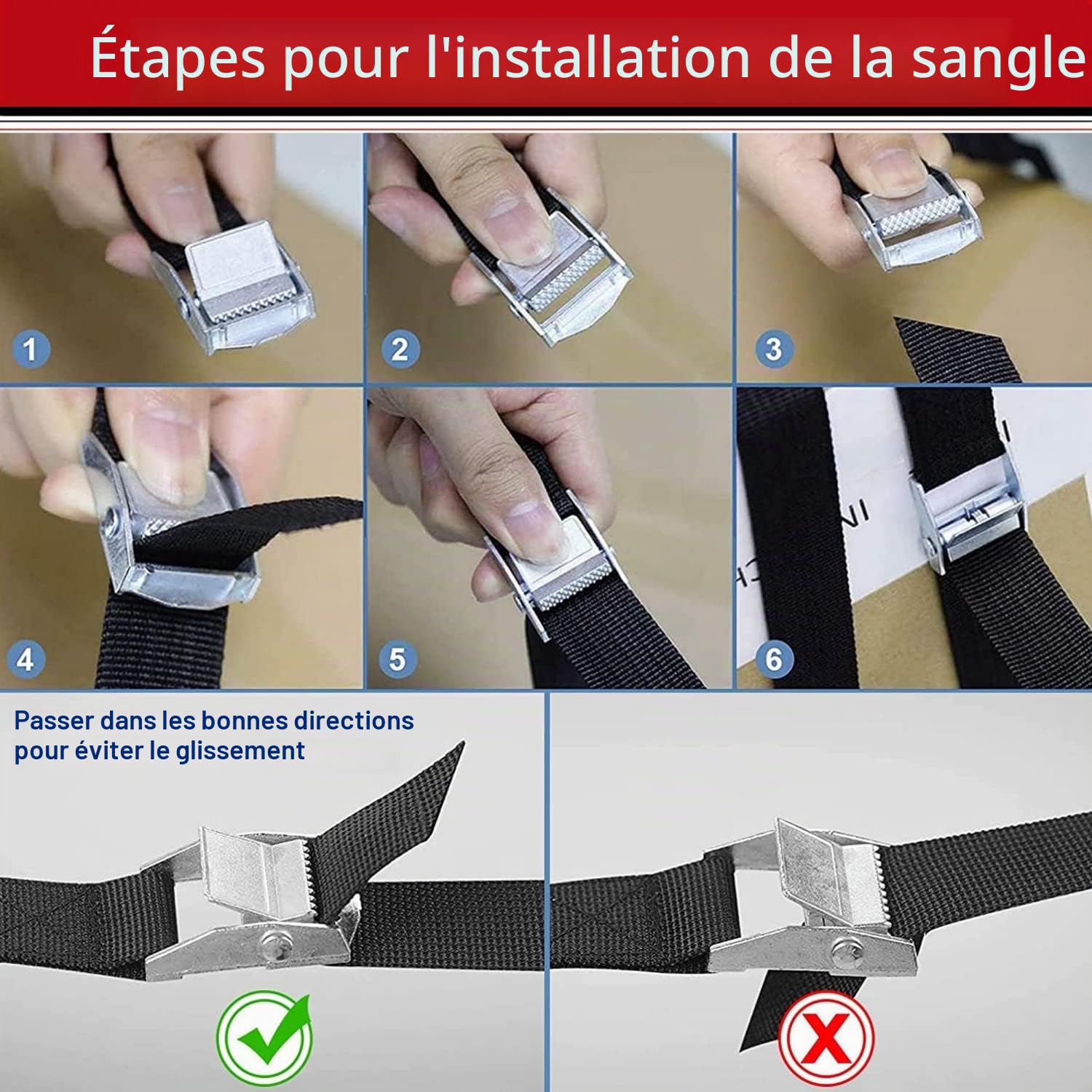 Étapes pour l'installation de la sangle

1

2

3

4

5

6

Passer dans les bonnes directions pour éviter le glissement