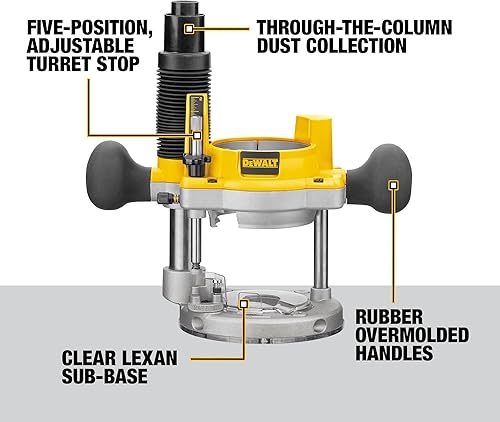 FIVE-POSITION, ADJUSTABLE TURRET STOP

THROUGH-THE-COLUMN DUST COLLECTION

DEWALT

RUBBER OVERMOLDED HANDLES

CLEAR LEXAN SUB-BASE