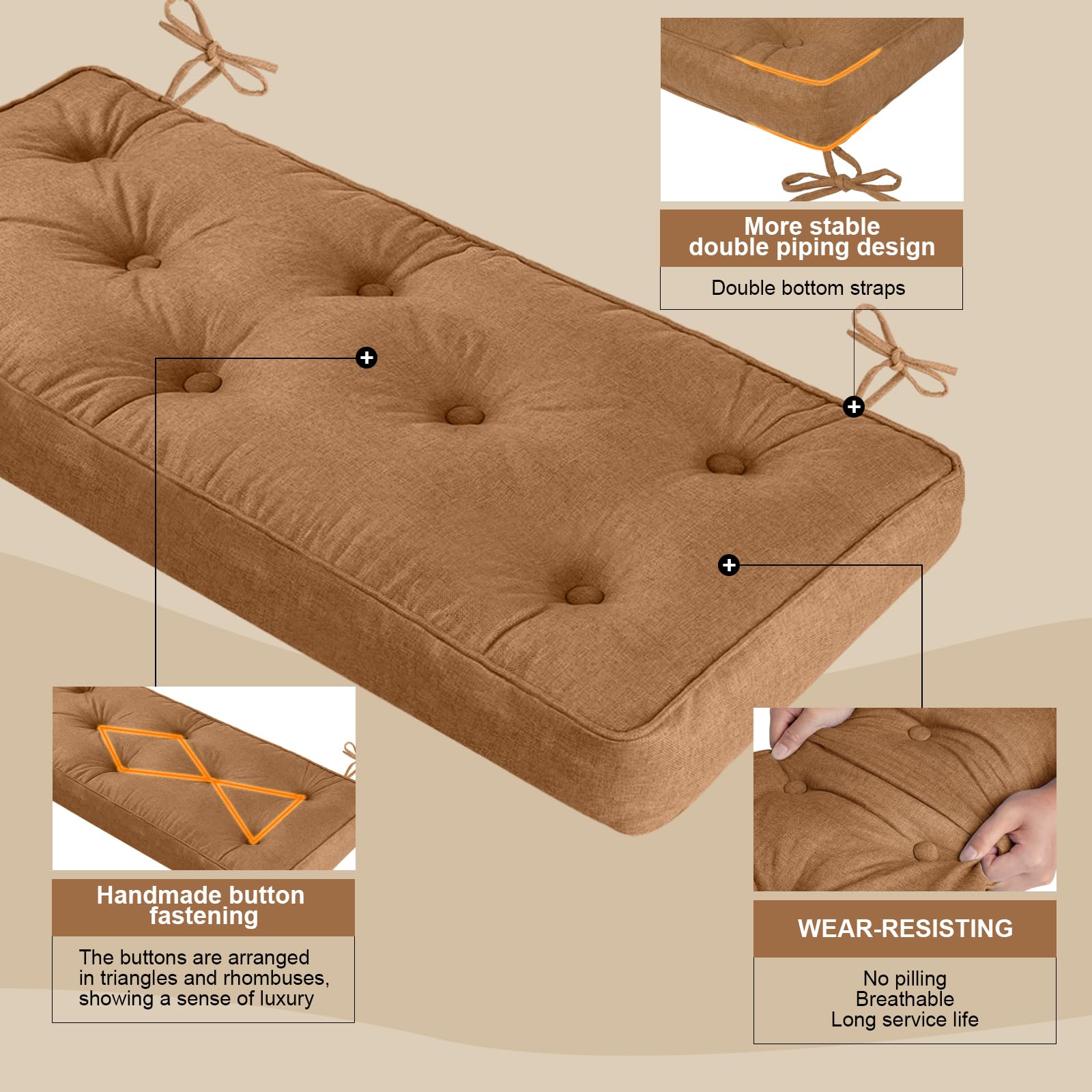 More stable double piping design

Double bottom straps

Handmade button fastening

The buttons are arranged in triangles and rhombuses, showing a sense of luxury

WEAR-RESISTING

No pilling
Breathable
Long service life