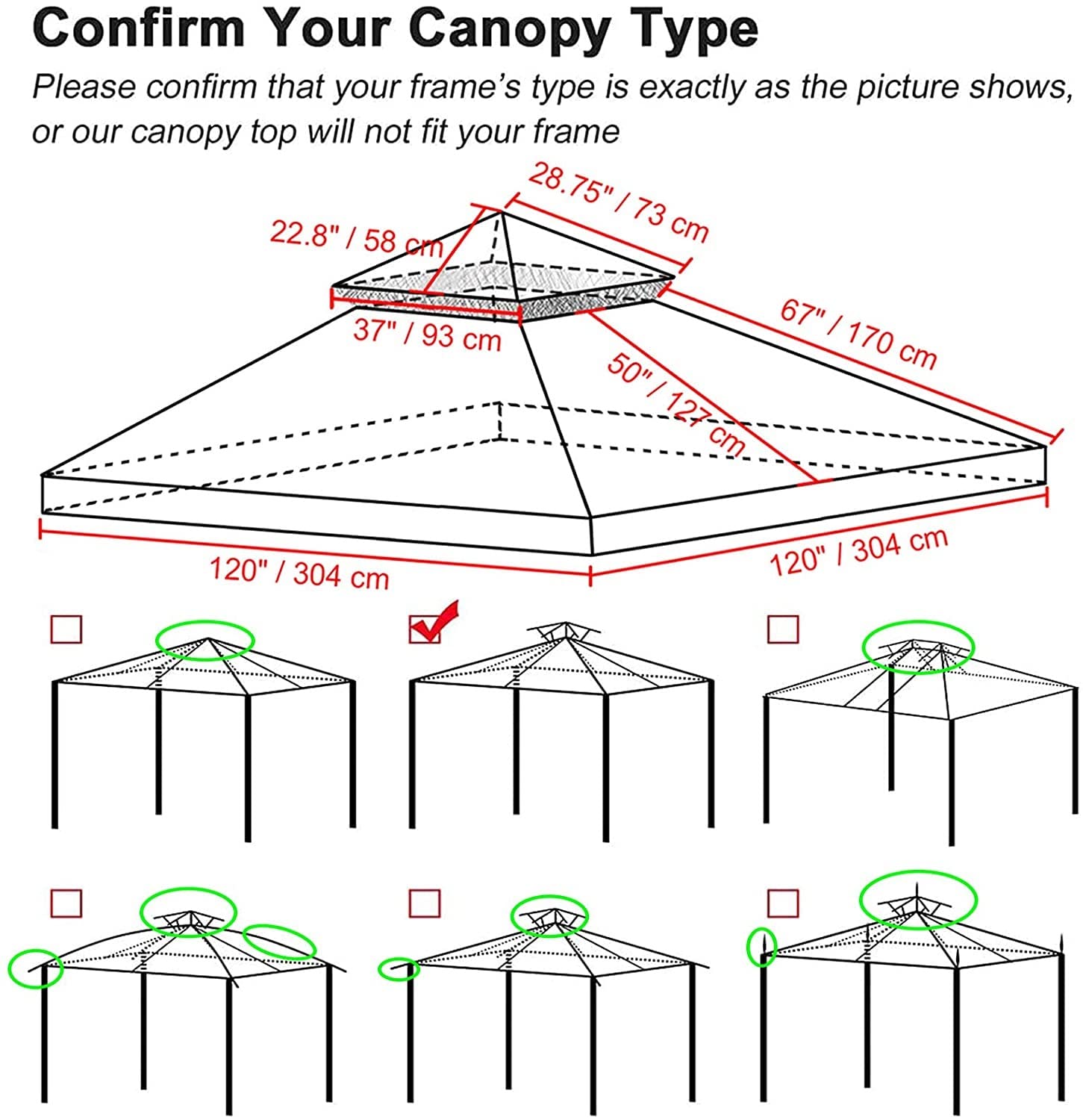 Confirm Your Canopy Type

Please confirm that your frame's type is exactly as the picture shows, or our canopy top will not fit your frame

28.75" / 73 cm

22.8" / 58 cm

37" / 93 cm

67" / 170 cm

50" / 127 cm

120" / 304 cm

120" / 304 cm