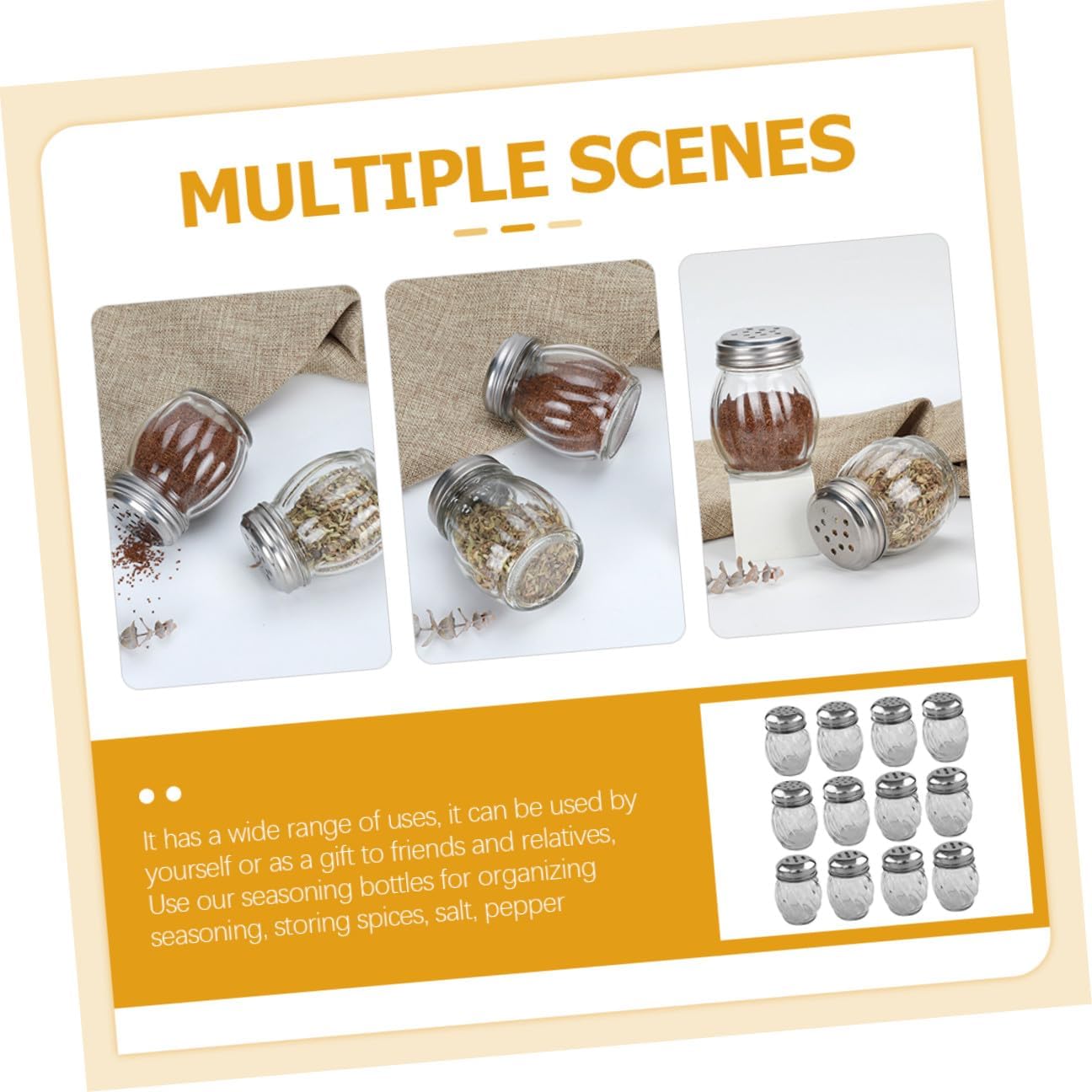 MULTIPLE SCENES

It has a wide range of uses, it can be used by yourself or as a gift to friends and relatives, Use our seasoning bottles for organizing seasoning, storing spices, salt, pepper