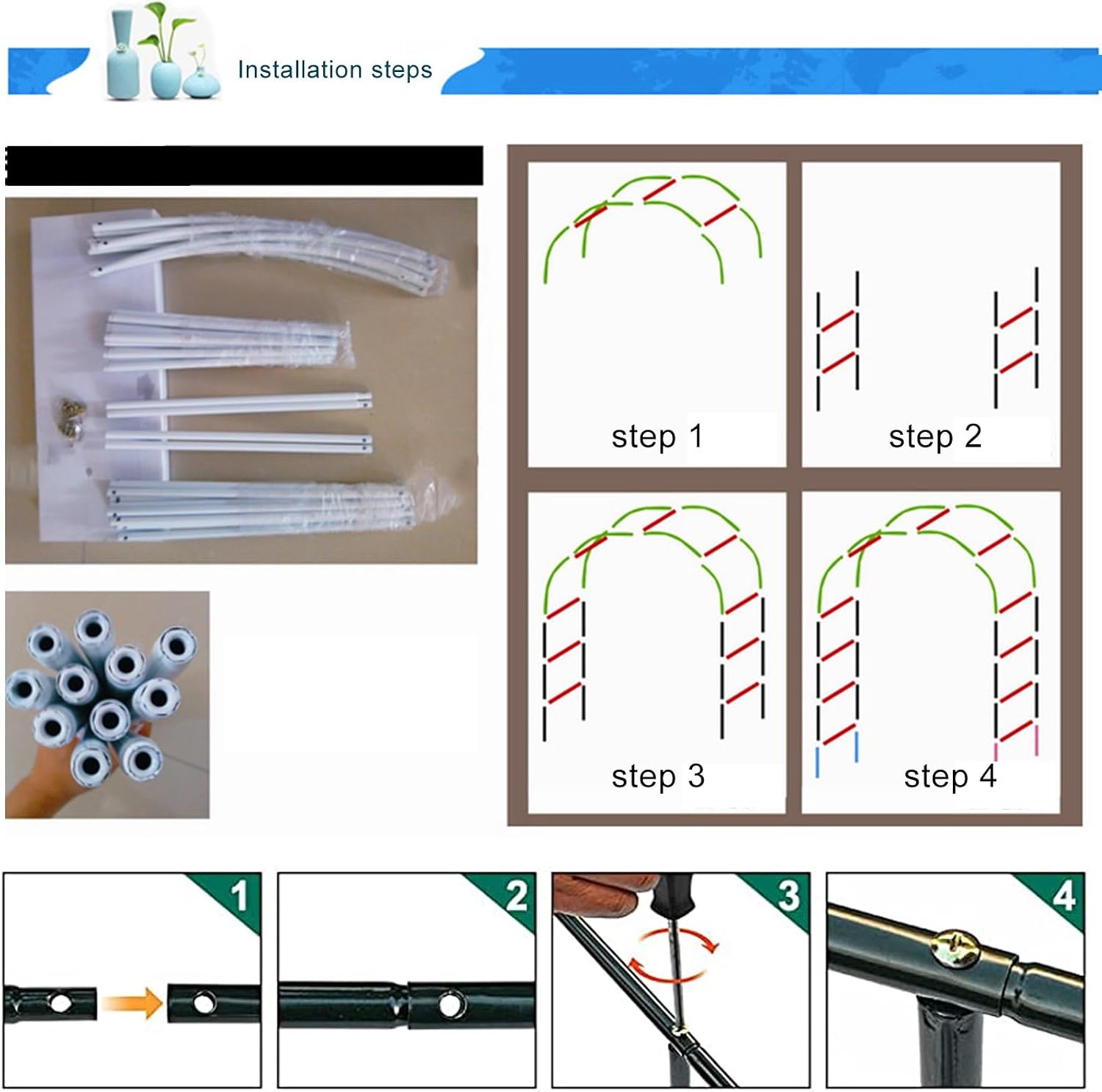 Installation steps

step 1

step 2

step 3

step 4

1

2

3

4