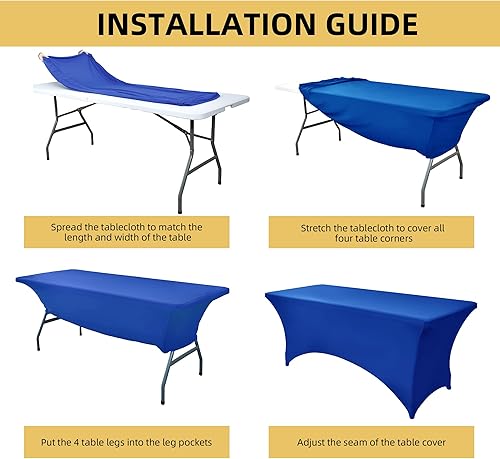 INSTALLATION GUIDE

Spread the tablecloth to match the length and width of the table

Stretch the tablecloth to cover all four table corners

Put the 4 table legs into the leg pockets

Adjust the seam of the table cover