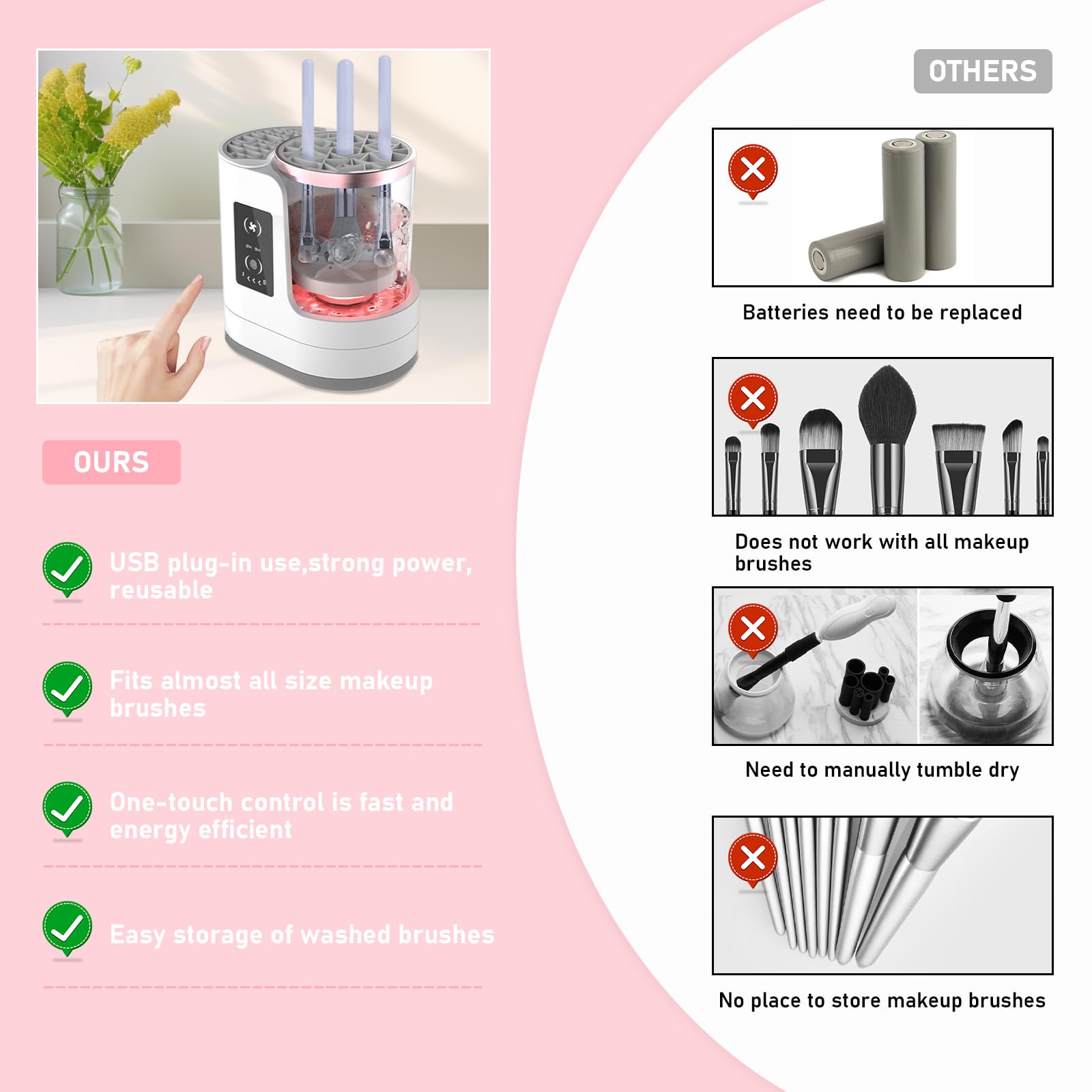 OURS

USB plug-in use,strong power, reusable

Fits almost all size makeup brushes

One-touch control is fast and energy efficient

Easy storage of washed brushes

OTHERS

Batteries need to be replaced

Does not work with all makeup brushes

Need to manually tumble dry

No place to store makeup brushes