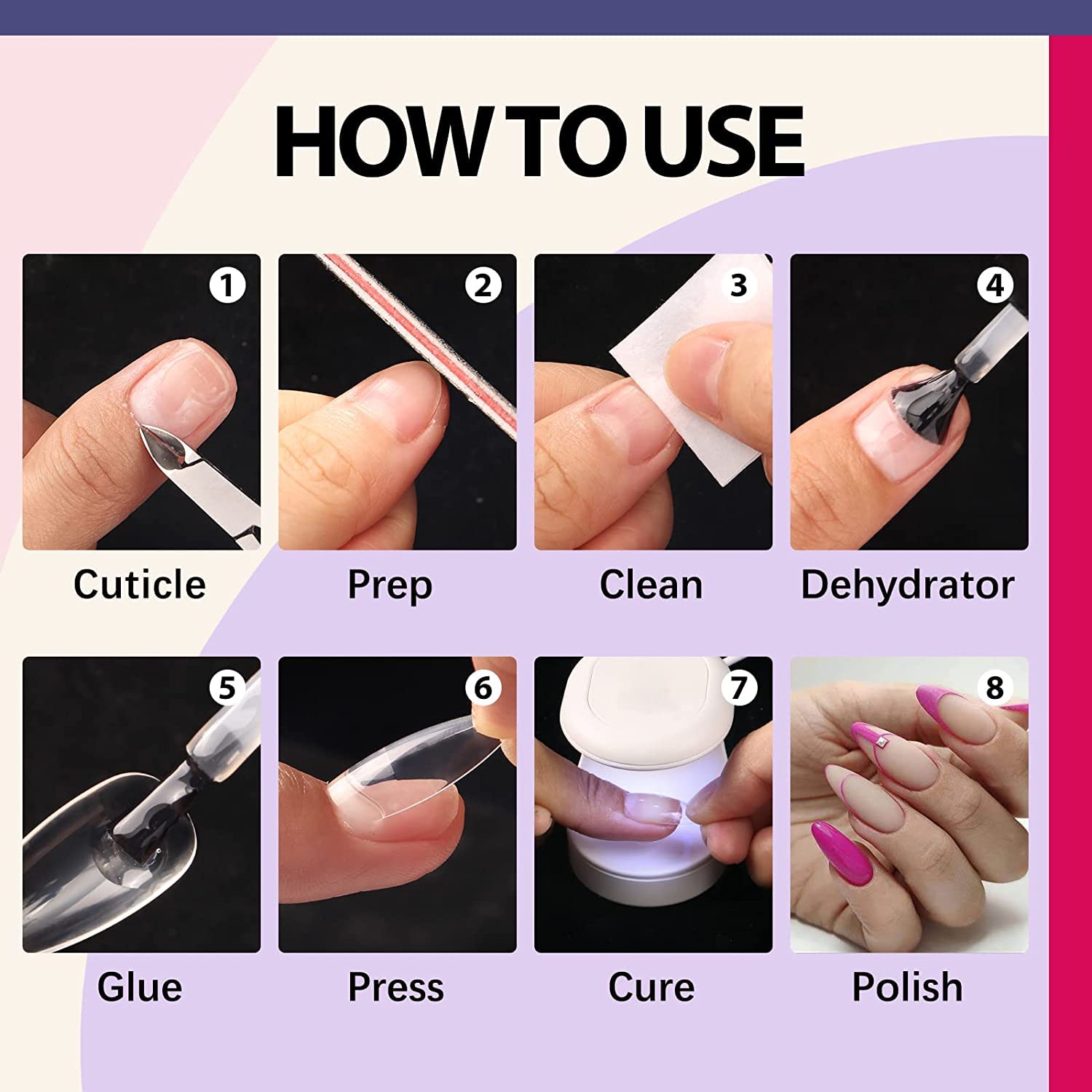 HOW TO USE

1
Cuticle

2
Prep

3
Clean

4
Dehydrator

5
Glue

6
Press

7
Cure

8
Polish