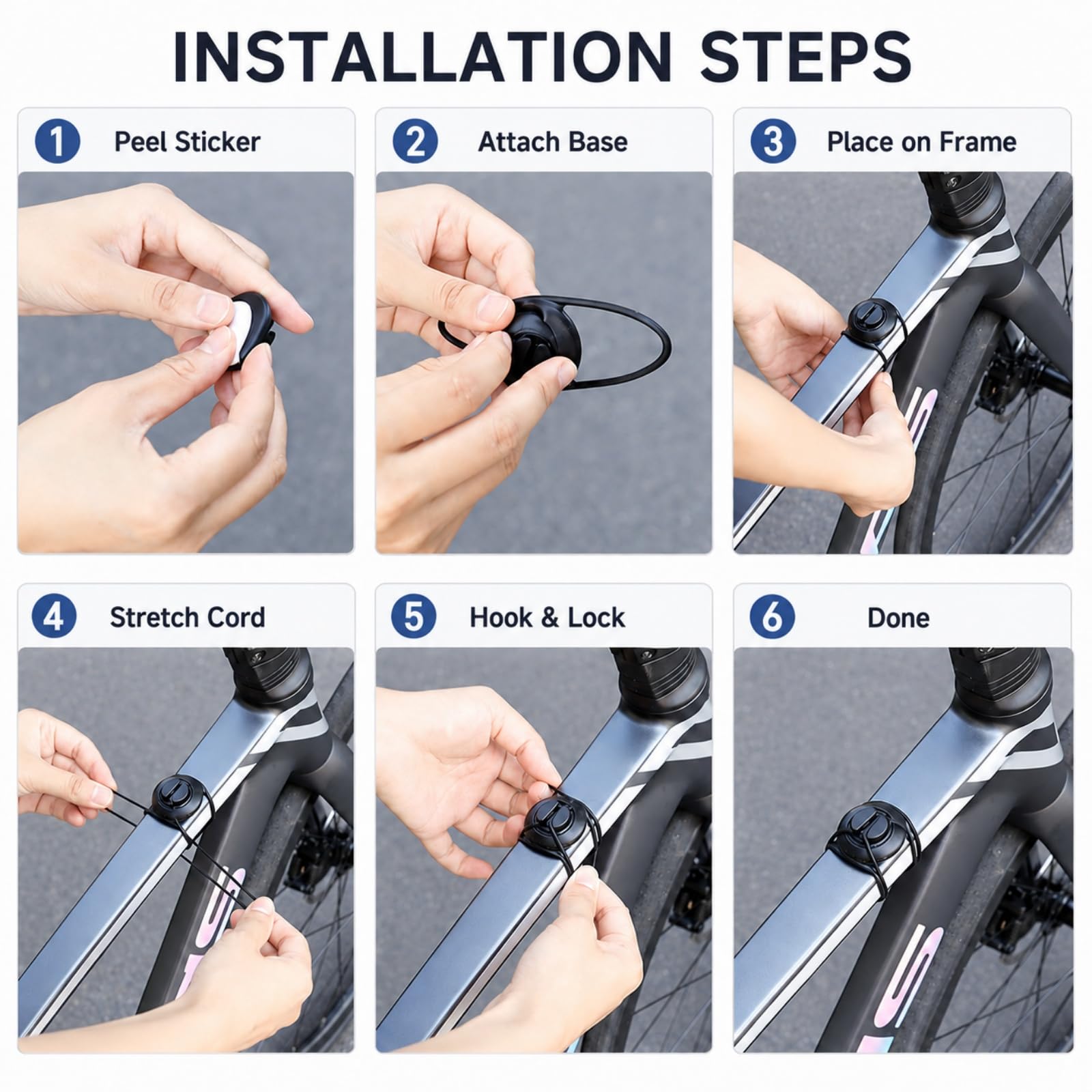 INSTALLATION STEPS

1 Peel Sticker

2 Attach Base

3 Place on Frame

4 Stretch Cord

5 Hook & Lock

6 Done