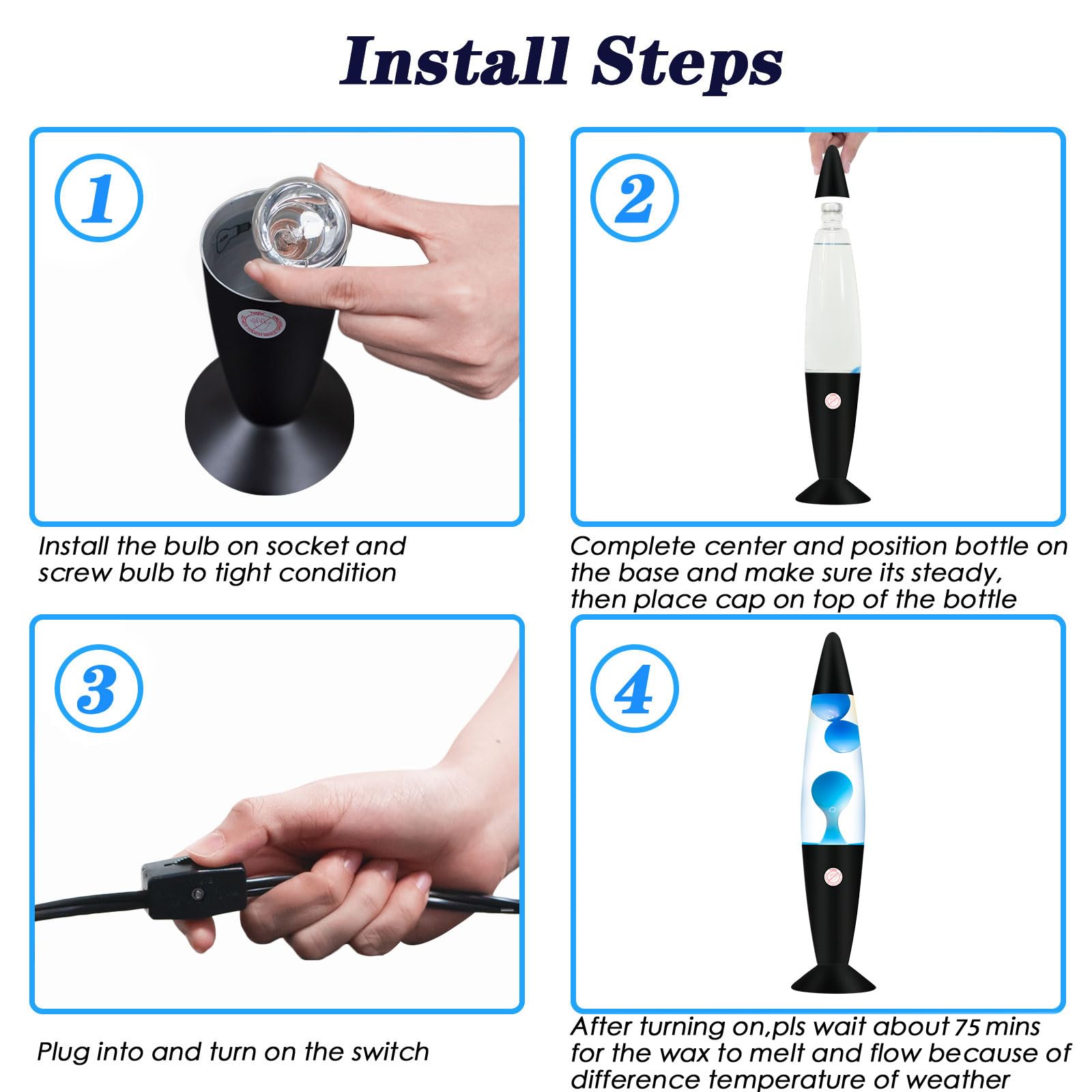 Install Steps

1

Install the bulb on socket and screw bulb to tight condition

2

Complete center and position bottle on the base and make sure its steady, then place cap on top of the bottle

3

Plug into and turn on the switch

4

After turning on,pls wait about 75 mins for the wax to melt and flow because of difference temperature of weather