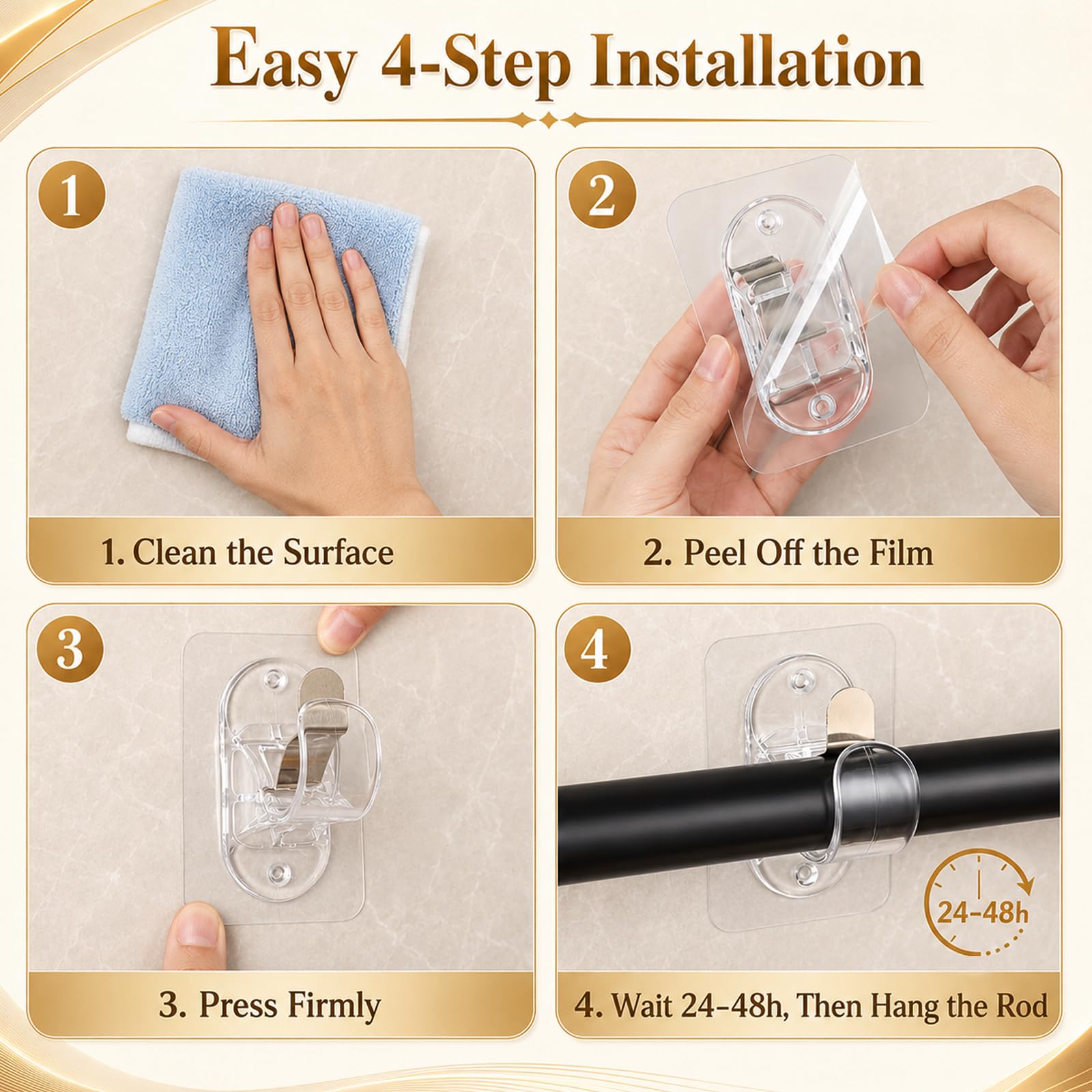 Easy 4-Step Installation

1

1. Clean the Surface

2

2. Peel Off the Film

3

3. Press Firmly

4

24-48h

4. Wait 24-48h, Then Hang the Rod