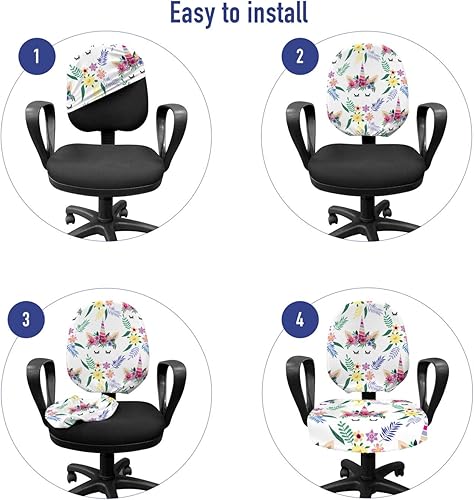 Easy to install

1

2

3

4