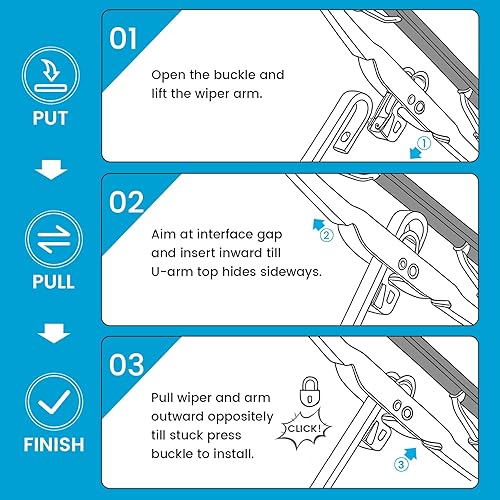 PUT

PULL

FINISH

01

Open the buckle and lift the wiper arm.

①

02

Aim at interface gap and insert inward till U-arm top hides sideways.

②

03

Pull wiper and arm outward oppositely till stuck press buckle to install.

CLICK!

③