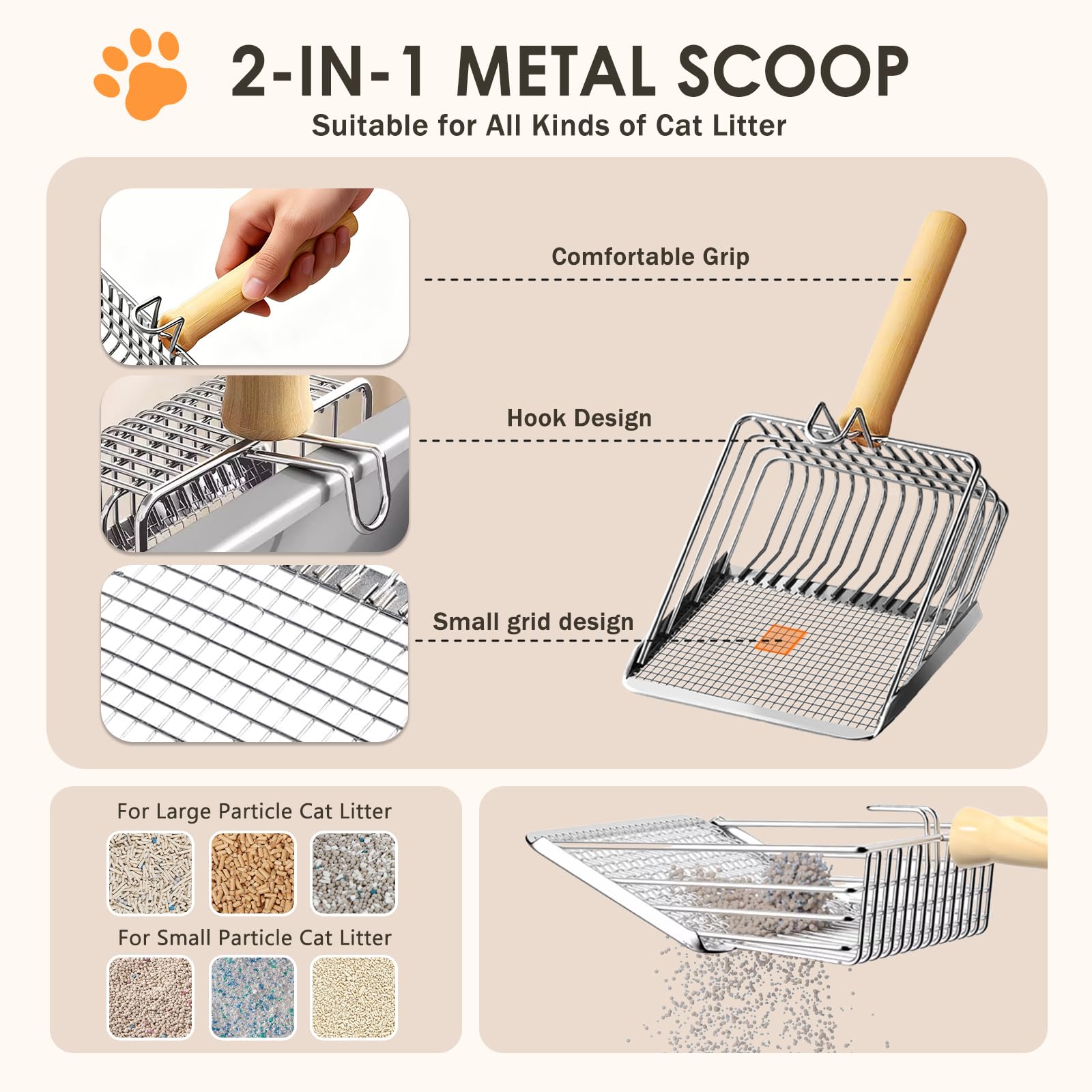 2-IN-1 METAL SCOOP

Suitable for All Kinds of Cat Litter

Comfortable Grip

Hook Design

Small grid design

For Large Particle Cat Litter

For Small Particle Cat Litter