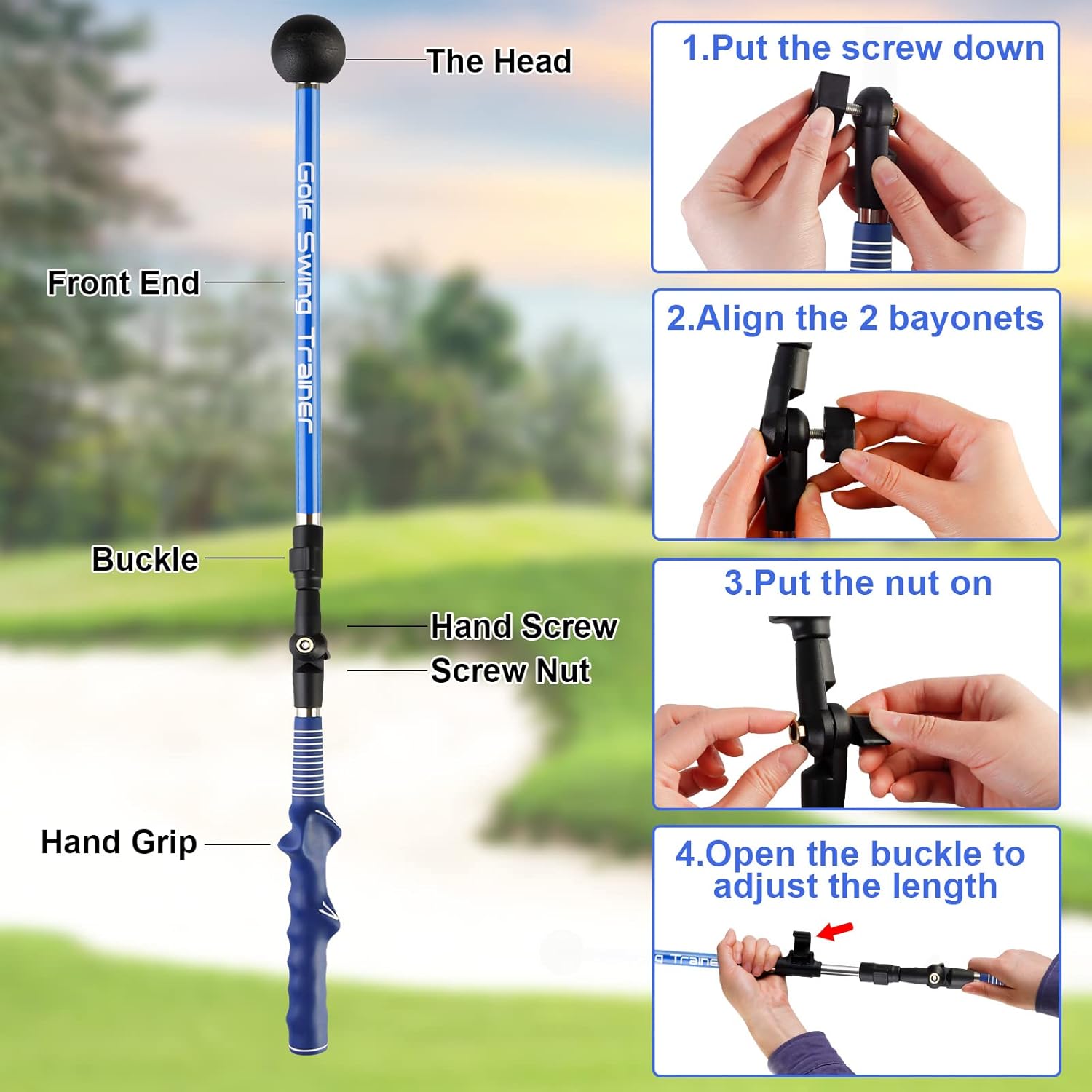 The Head

Golf Swing Trainer

Front End

Buckle

Hand Screw

Screw Nut

Hand Grip

1.Put the screw down

2.Align the 2 bayonets

3.Put the nut on

4.Open the buckle to adjust the length

g Traine