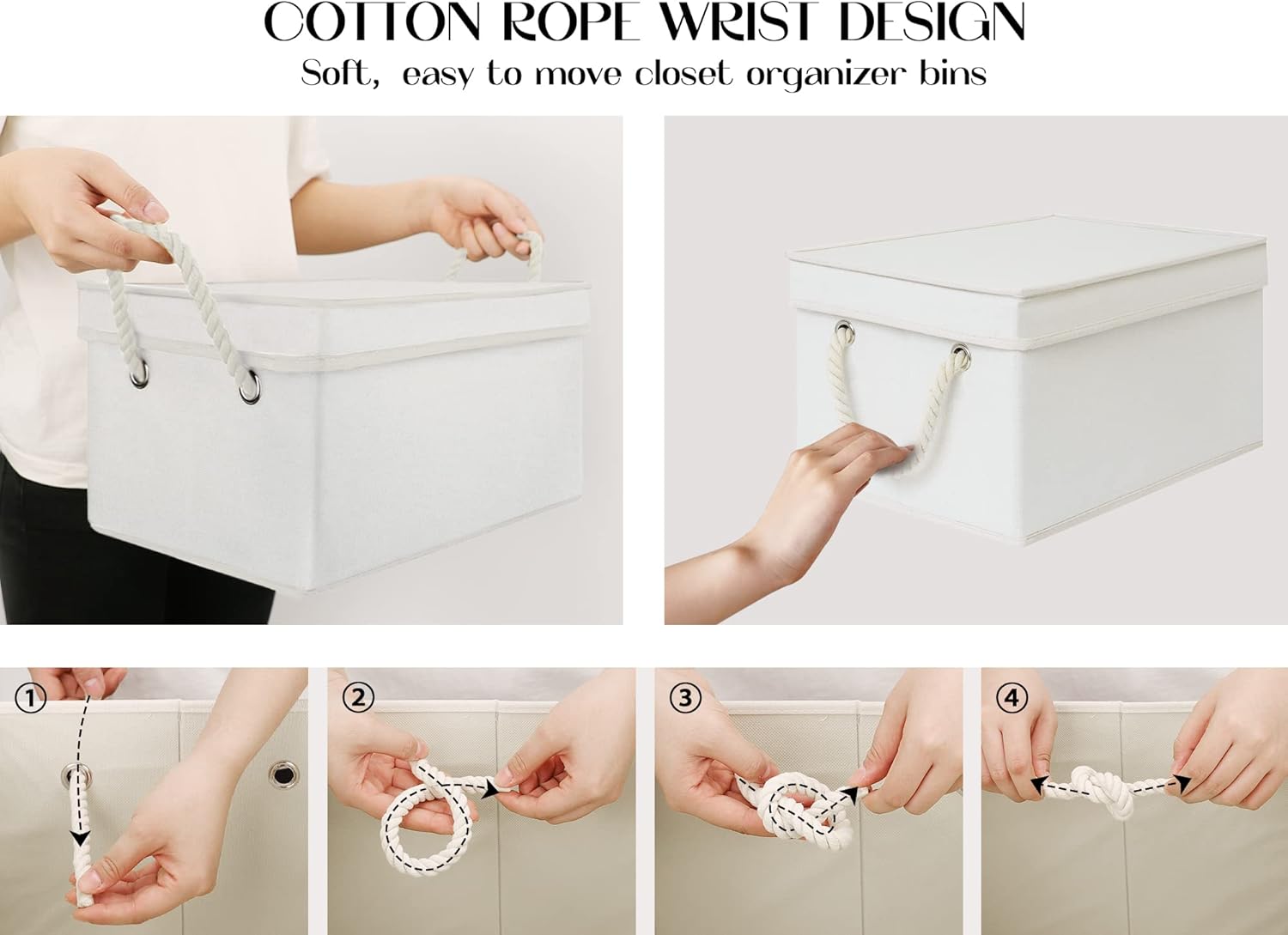 COTTON ROPE WRIST DESIGN

Soft, easy to move closet organizer bins

①

②

③

④