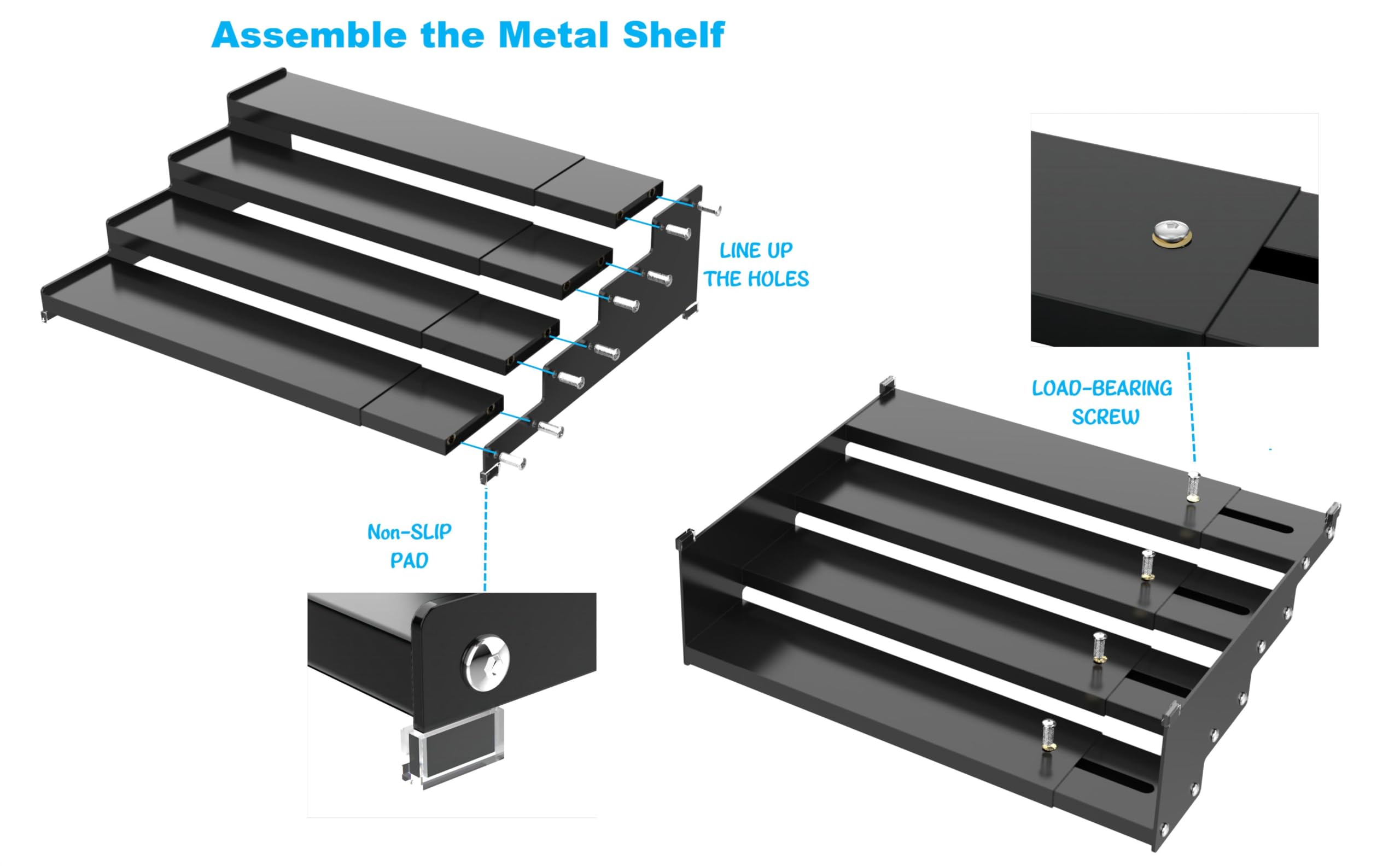 Assemble the Metal Shelf

LINE UP THE HOLES

LOAD-BEARING SCREW

Non-SLIP PAD