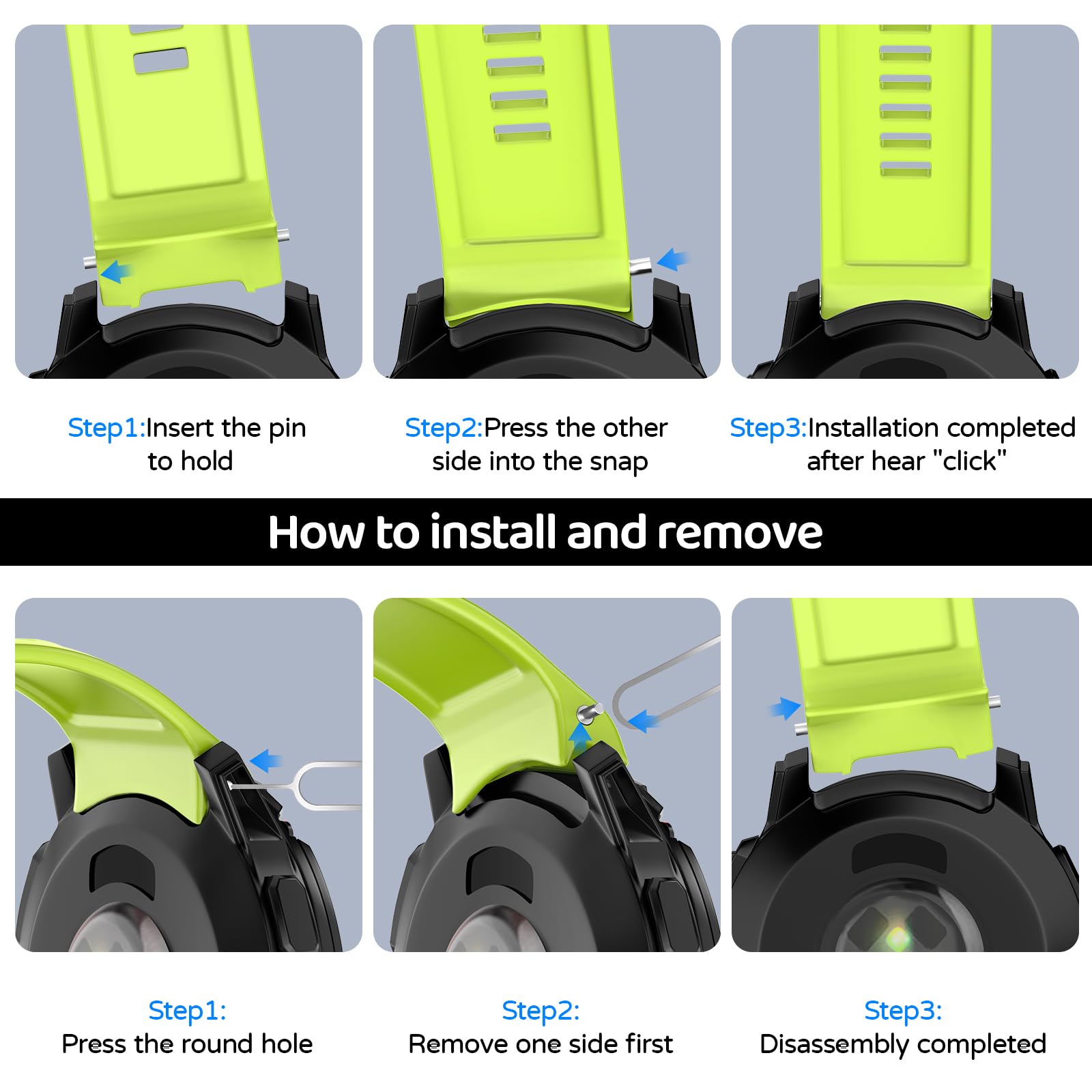 Step1:Insert the pin to hold

Step2:Press the other side into the snap

Step3:Installation completed after hear "click"

How to install and remove

Step1:
Press the round hole

Step2:
Remove one side first

Step3:
Disassembly completed