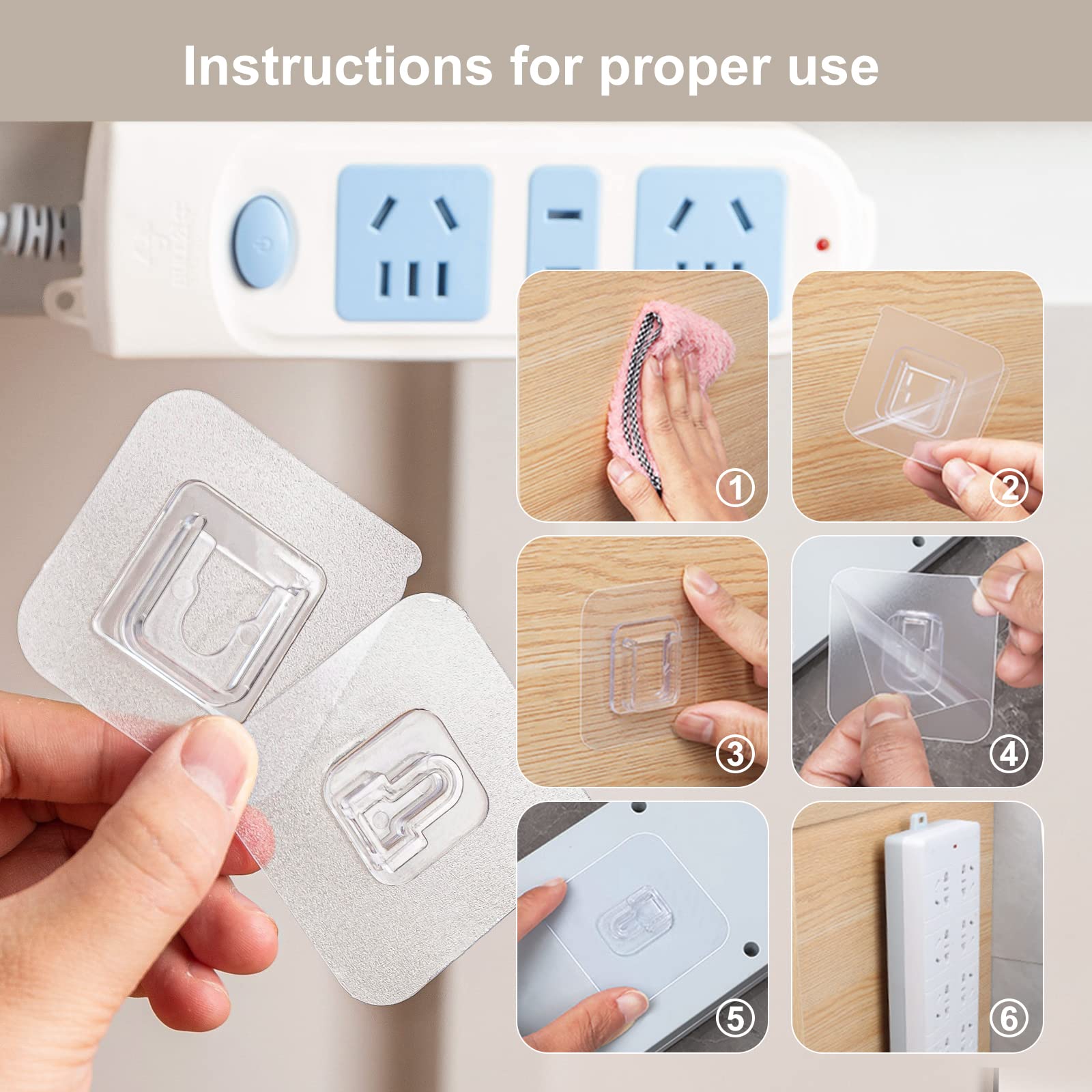 Instructions for proper use

①

②

③

④

⑤

⑥