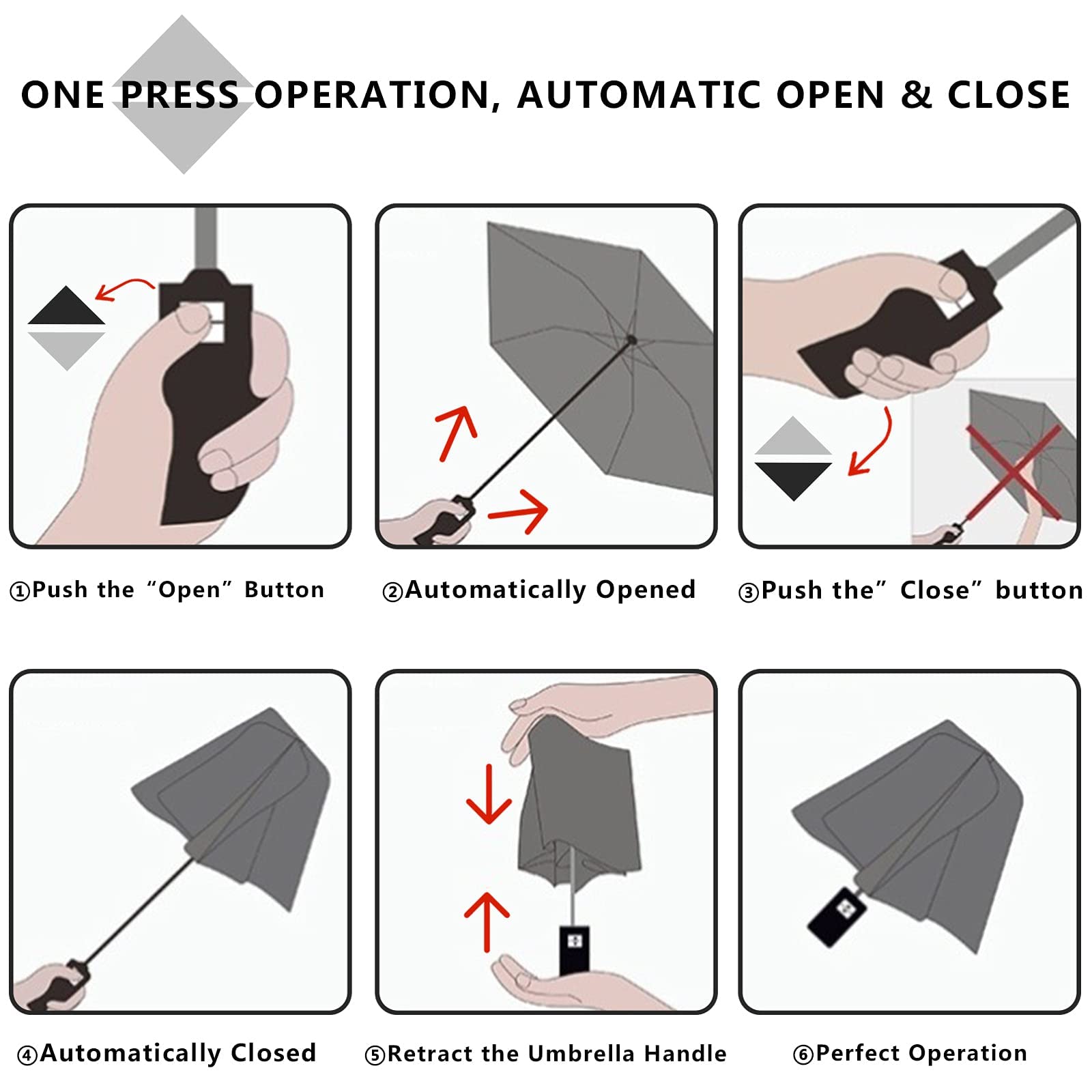 ONE PRESS OPERATION, AUTOMATIC OPEN & CLOSE

①Push the “Open” Button

②Automatically Opened

③Push the” Close” button

④Automatically Closed

⑤Retract the Umbrella Handle

⑥Perfect Operation