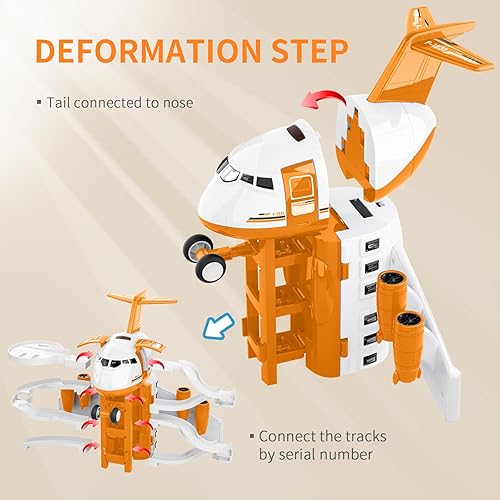 DEFORMATION STEP

▪ Tail connected to nose

▪ Connect the tracks by serial number