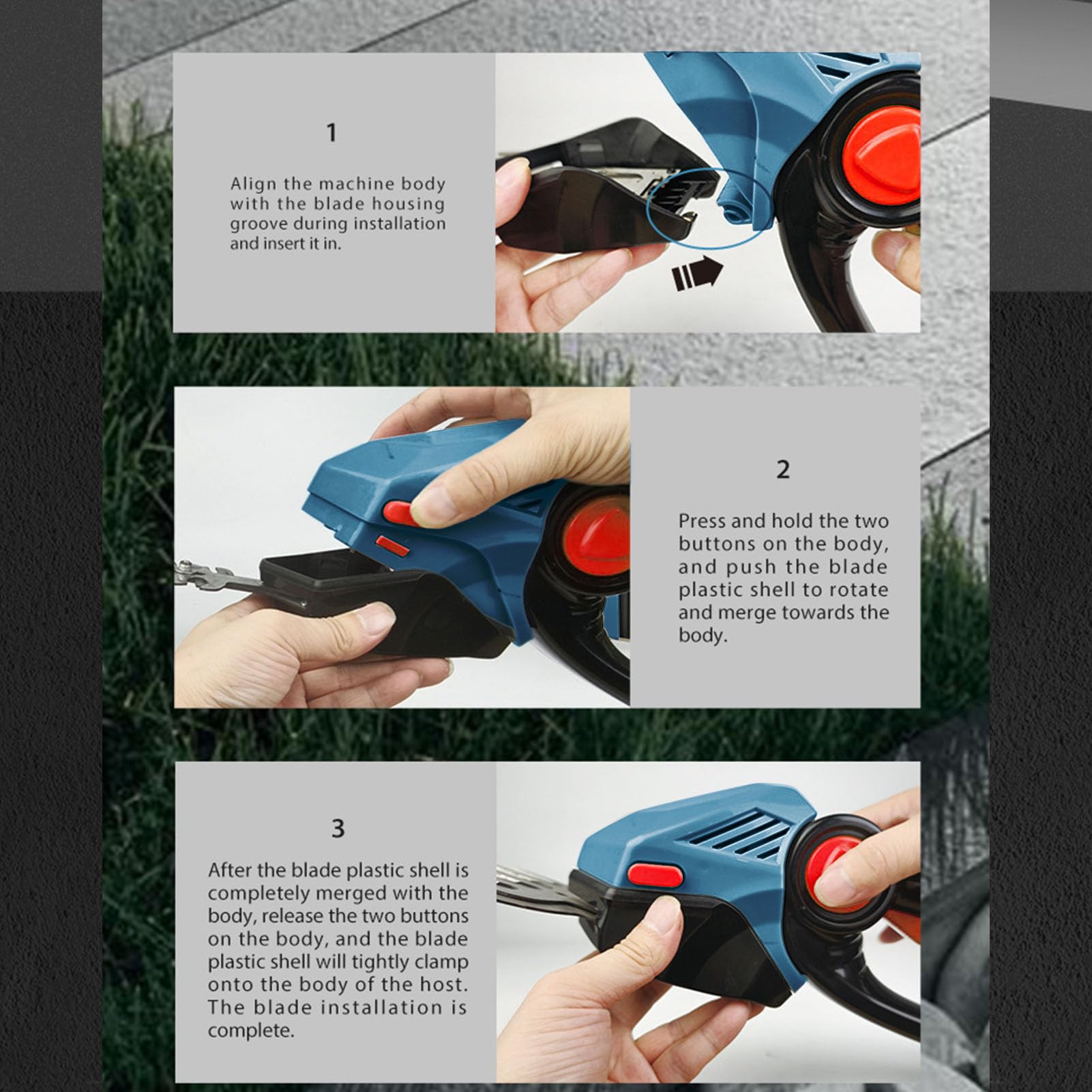 1

Align the machine body with the blade housing groove during installation and insert it in.

2

Press and hold the two buttons on the body, and push the blade plastic shell to rotate and merge towards the body.

3

After the blade plastic shell is completely merged with the body, release the two buttons on the body, and the blade plastic shell will tightly clamp onto the body of the host. The blade installation is complete.