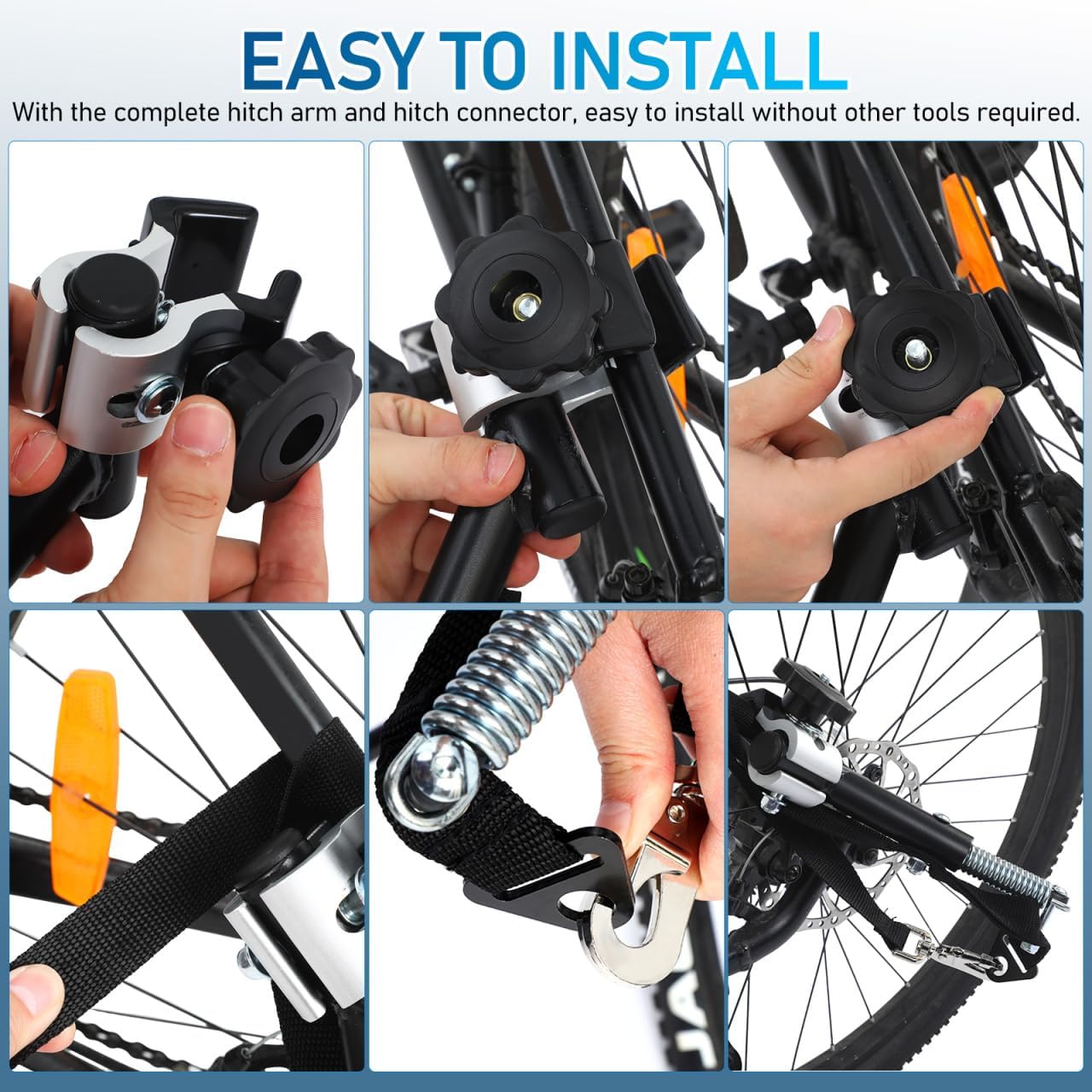 EASY TO INSTALL

With the complete hitch arm and hitch connector, easy to install without other tools required.