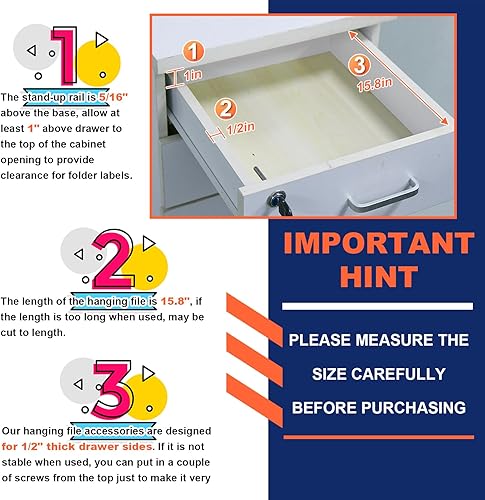 1

The stand-up rail is 5/16" above the base, allow at least 1" above drawer to the top of the cabinet opening to provide clearance for folder labels.

1
1in
2
1/2in
3
15.8in

2

The length of the hanging file is 15.8", if the length is too long when used, may be cut to length.

3

Our hanging file accessories are designed for 1/2" thick drawer sides. If it is not stable when used, you can put in a couple of screws from the top just to make it very

IMPORTANT HINT

PLEASE MEASURE THE SIZE CAREFULLY BEFORE PURCHASING