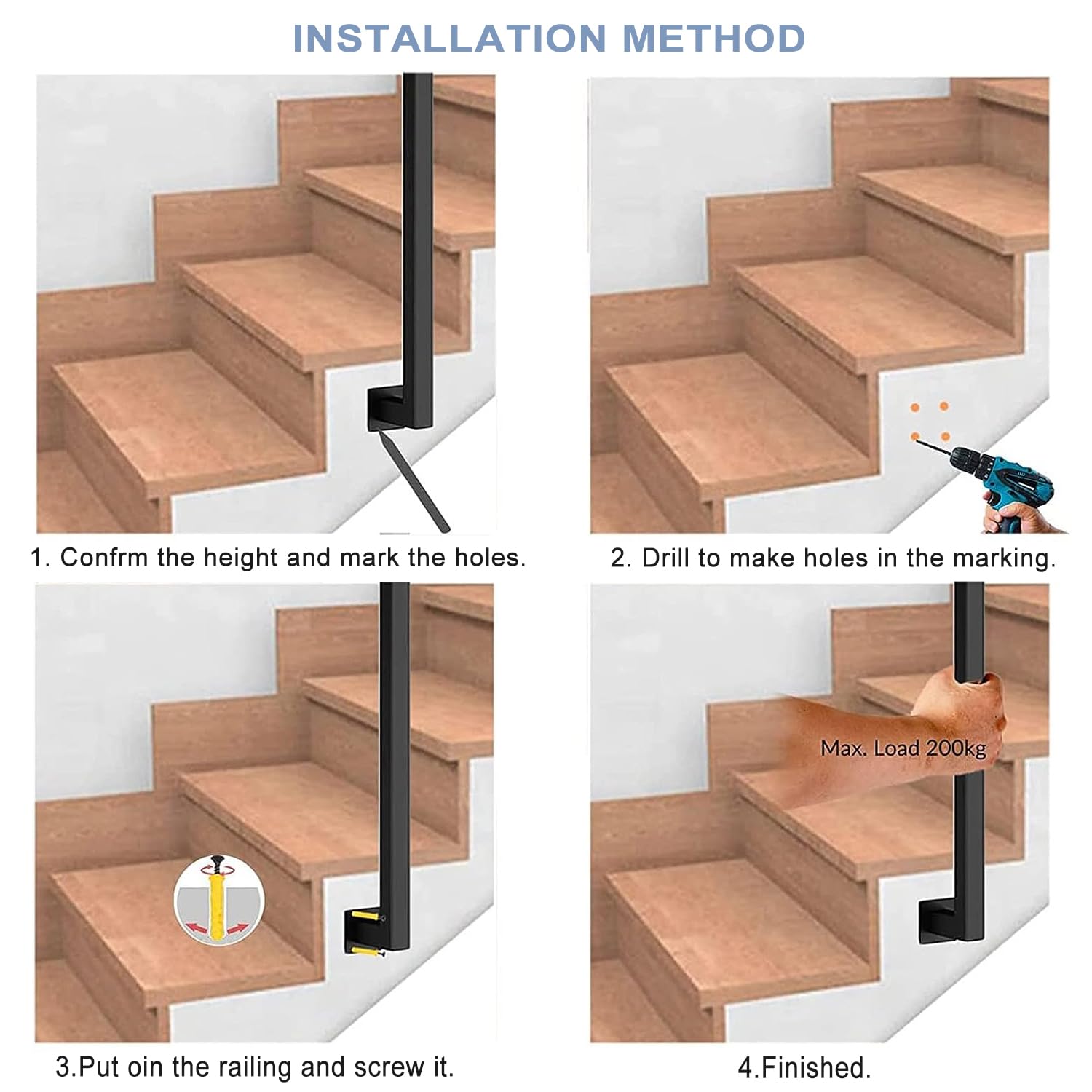 INSTALLATION METHOD

1. Confrm the height and mark the holes.

2. Drill to make holes in the marking.

3.Put oin the railing and screw it.

Max. Load 200kg

4.Finished.