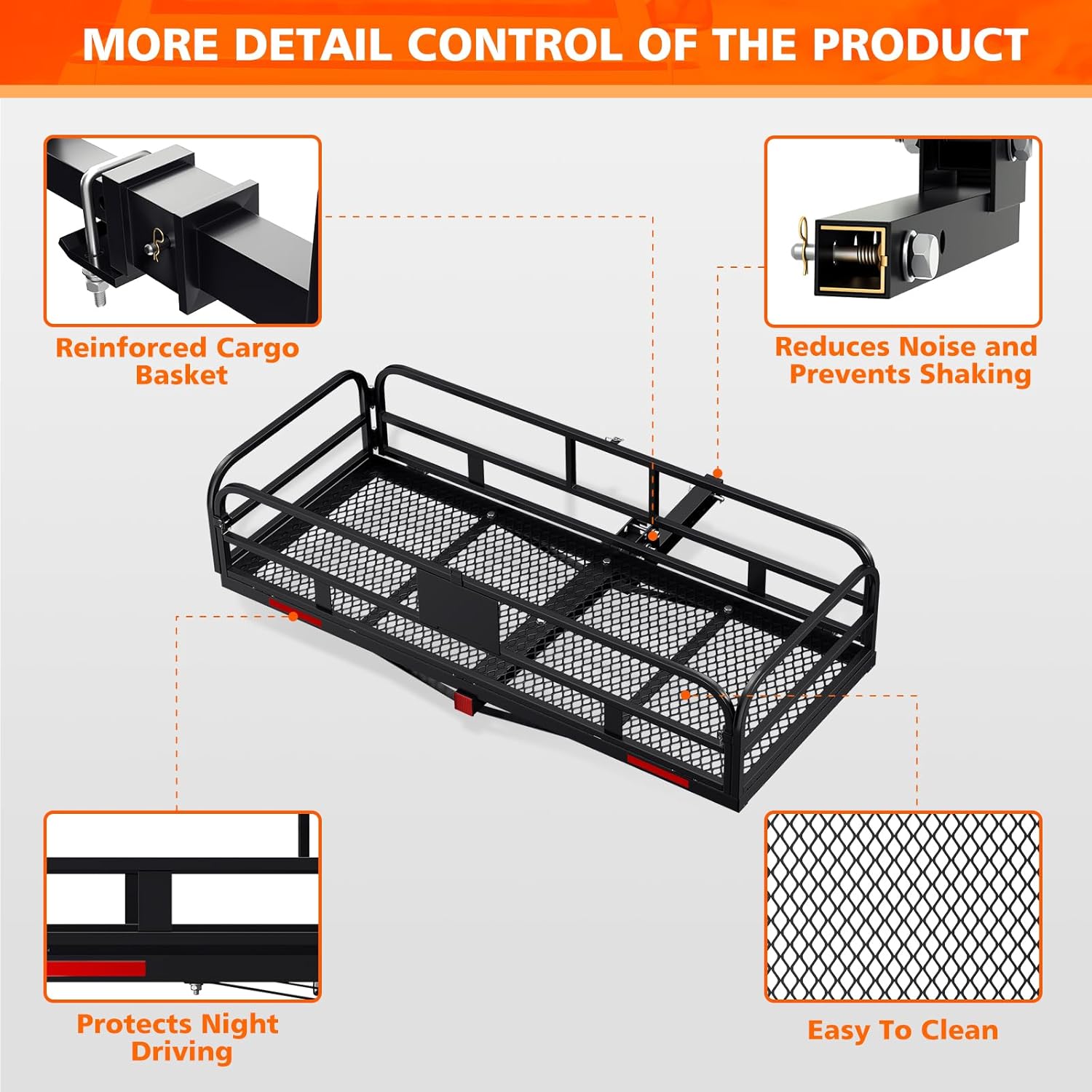 MORE DETAIL CONTROL OF THE PRODUCT

Reinforced Cargo Basket

Reduces Noise and Prevents Shaking

Protects Night Driving

Easy To Clean