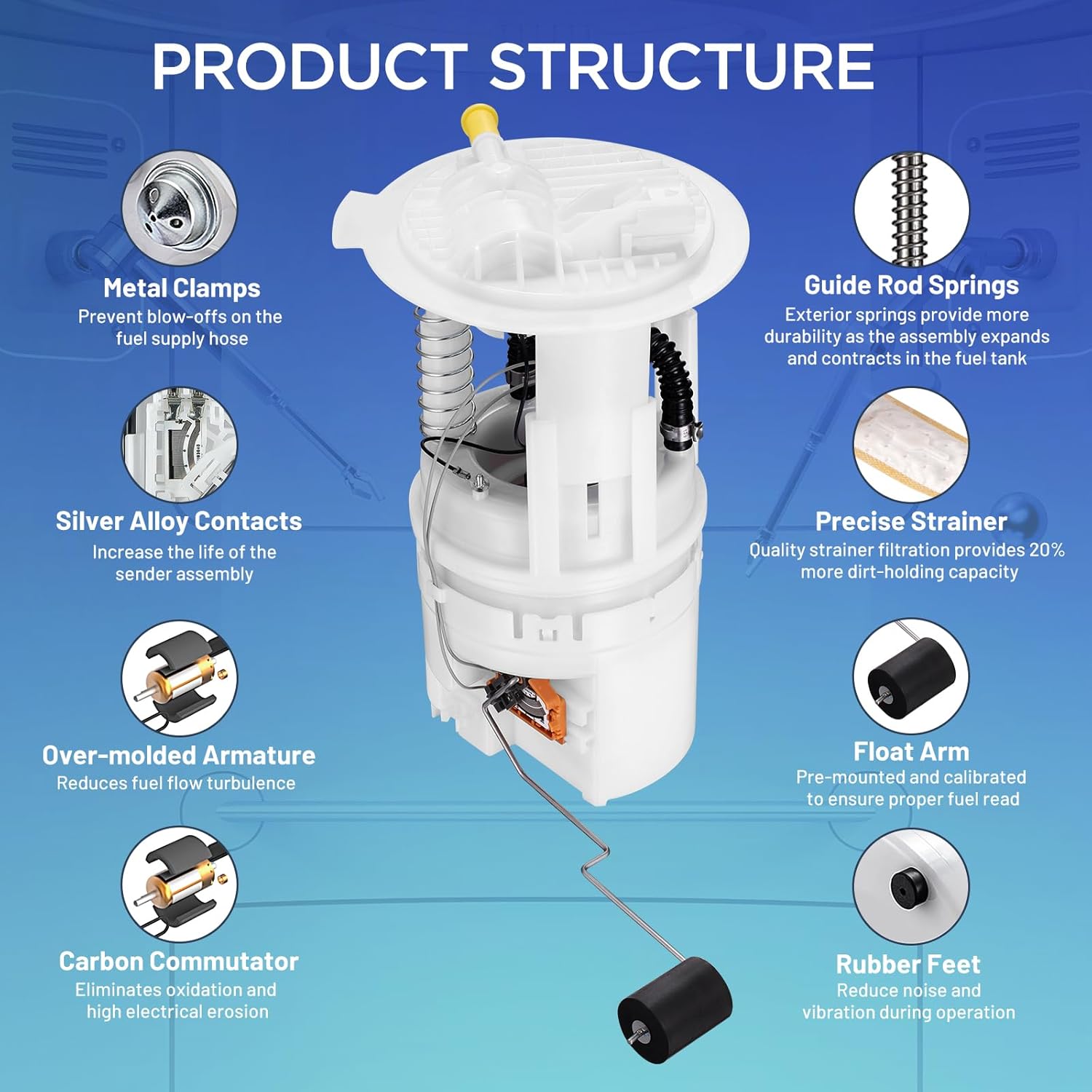 PRODUCT STRUCTURE

Metal Clamps
Prevent blow-offs on the fuel supply hose

Silver Alloy Contacts
Increase the life of the sender assembly

Over-molded Armature
Reduces fuel flow turbulence

Carbon Commutator
Eliminates oxidation and high electrical erosion

Guide Rod Springs
Exterior springs provide more durability as the assembly expands and contracts in the fuel tank

Precise Strainer
Quality strainer filtration provides 20% more dirt-holding capacity

Float Arm
Pre-mounted and calibrated to ensure proper fuel read

Rubber Feet
Reduce noise and vibration during operation