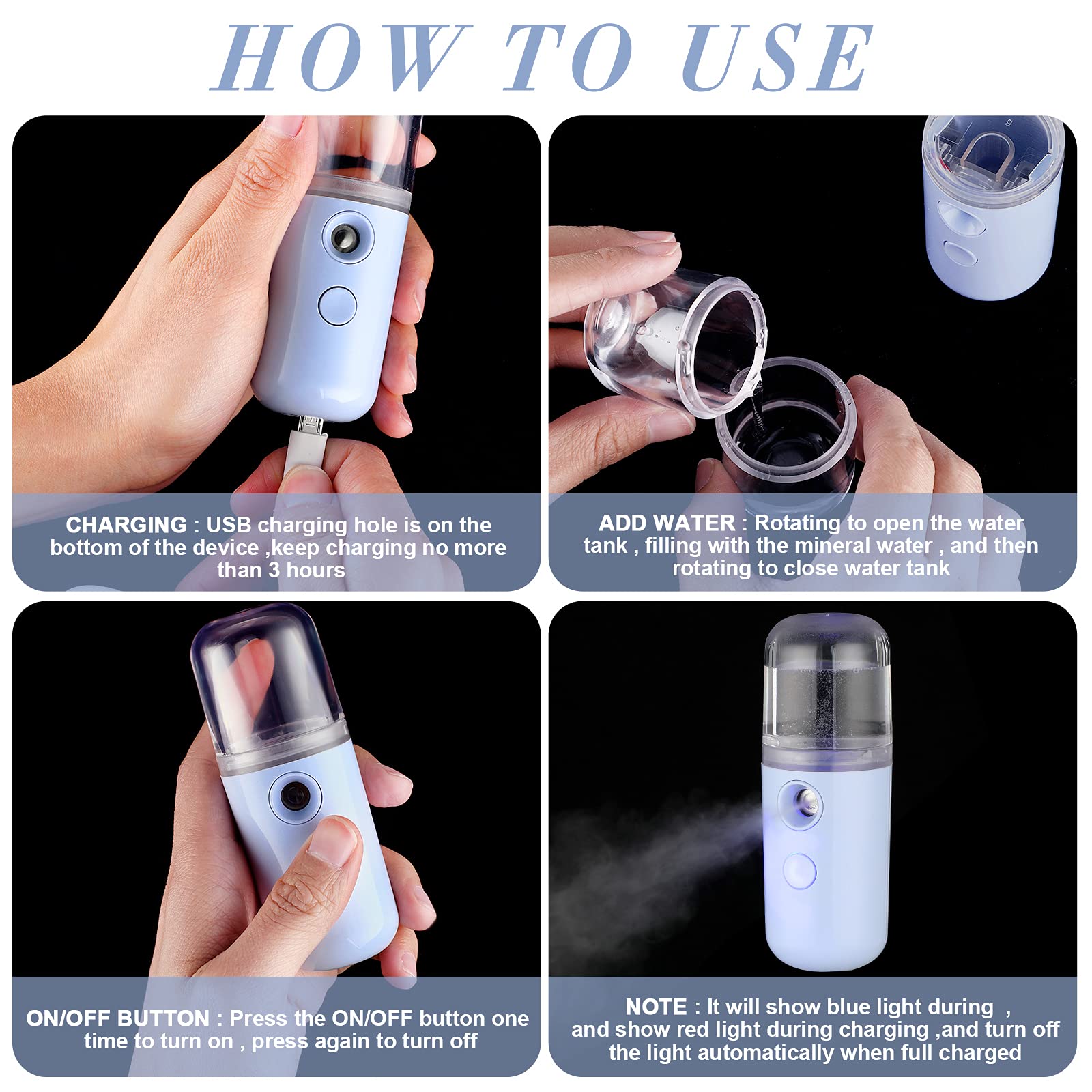 HOW TO USE

CHARGING : USB charging hole is on the bottom of the device ,keep charging no more than 3 hours

ADD WATER : Rotating to open the water tank , filling with the mineral water , and then rotating to close water tank

ON/OFF BUTTON : Press the ON/OFF button one time to turn on , press again to turn off

NOTE : It will show blue light during , and show red light during charging ,and turn off the light automatically when full charged