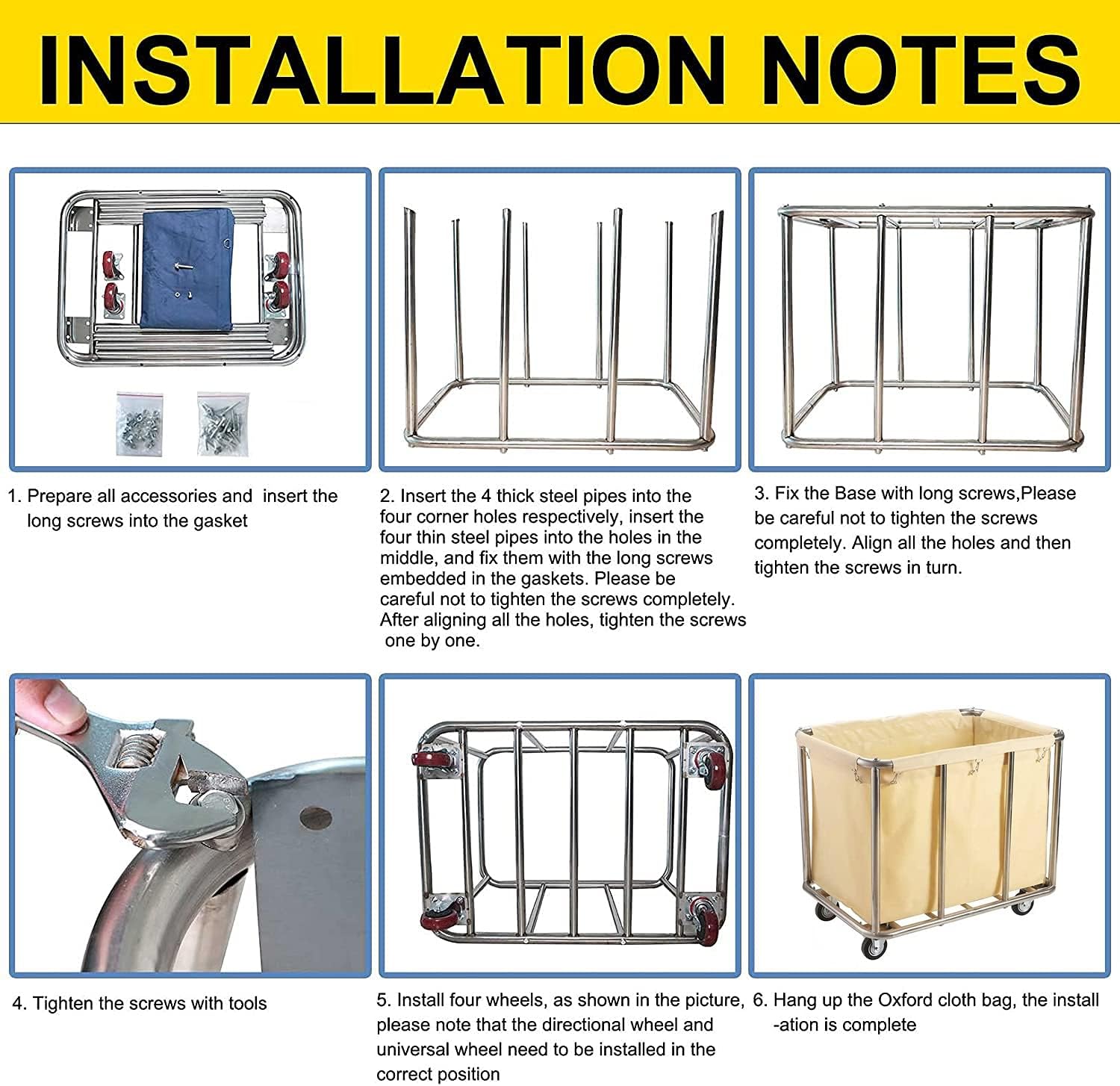 INSTALLATION NOTES

1. Prepare all accessories and insert the long screws into the gasket

2. Insert the 4 thick steel pipes into the four corner holes respectively, insert the four thin steel pipes into the holes in the middle, and fix them with the long screws embedded in the gaskets. Please be careful not to tighten the screws completely. After aligning all the holes, tighten the screws one by one.

3. Fix the Base with long screws,Please be careful not to tighten the screws completely. Align all the holes and then tighten the screws in turn.

4. Tighten the screws with tools

5. Install four wheels, as shown in the picture, please note that the directional wheel and universal wheel need to be installed in the correct position

6. Hang up the Oxford cloth bag, the install -ation is complete