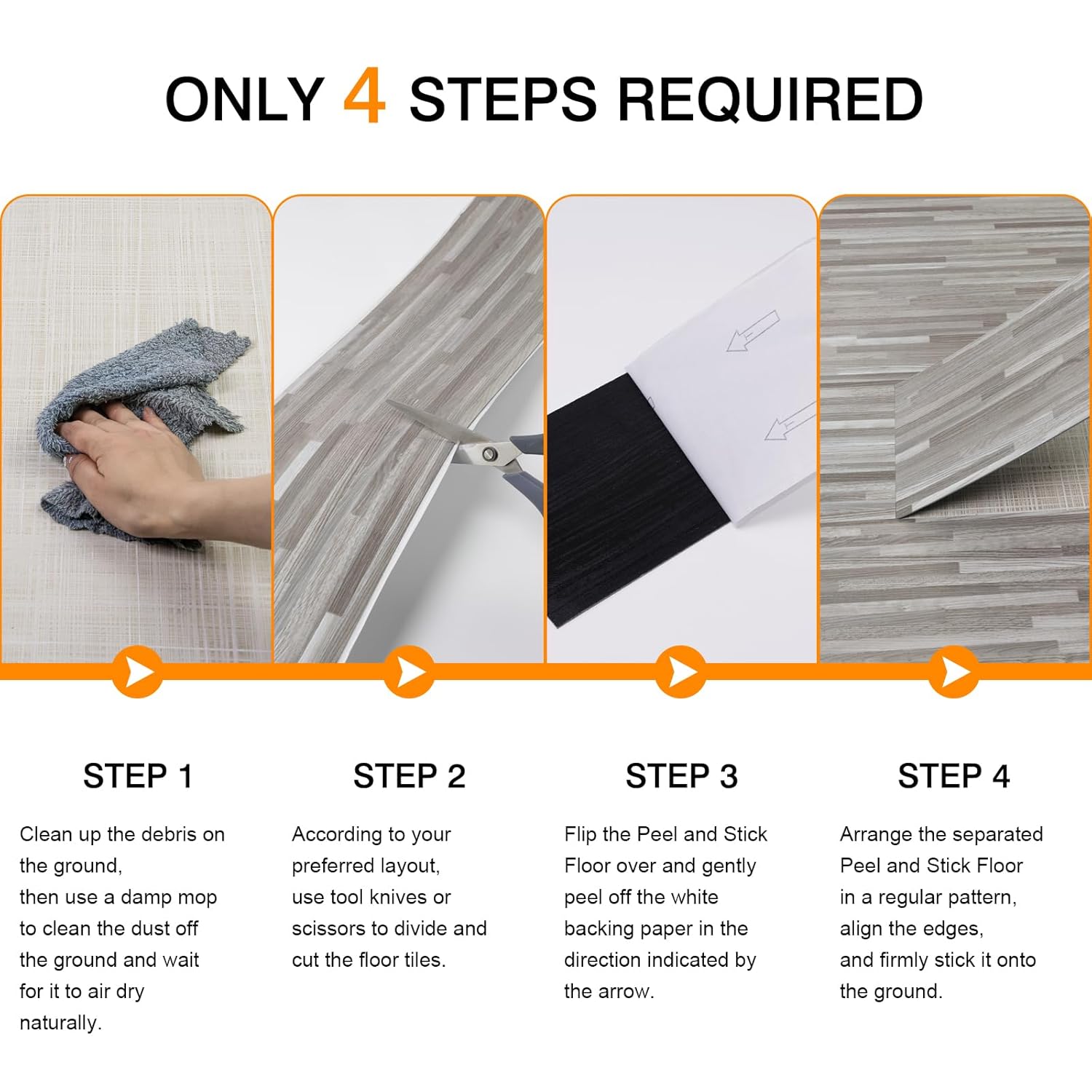 ONLY 4 STEPS REQUIRED

STEP 1

Clean up the debris on the ground, then use a damp mop to clean the dust off the ground and wait for it to air dry naturally.

STEP 2

According to your preferred layout, use tool knives or scissors to divide and cut the floor tiles.

STEP 3

Flip the Peel and Stick Floor over and gently peel off the white backing paper in the direction indicated by the arrow.

STEP 4

Arrange the separated Peel and Stick Floor in a regular pattern, align the edges, and firmly stick it onto the ground.