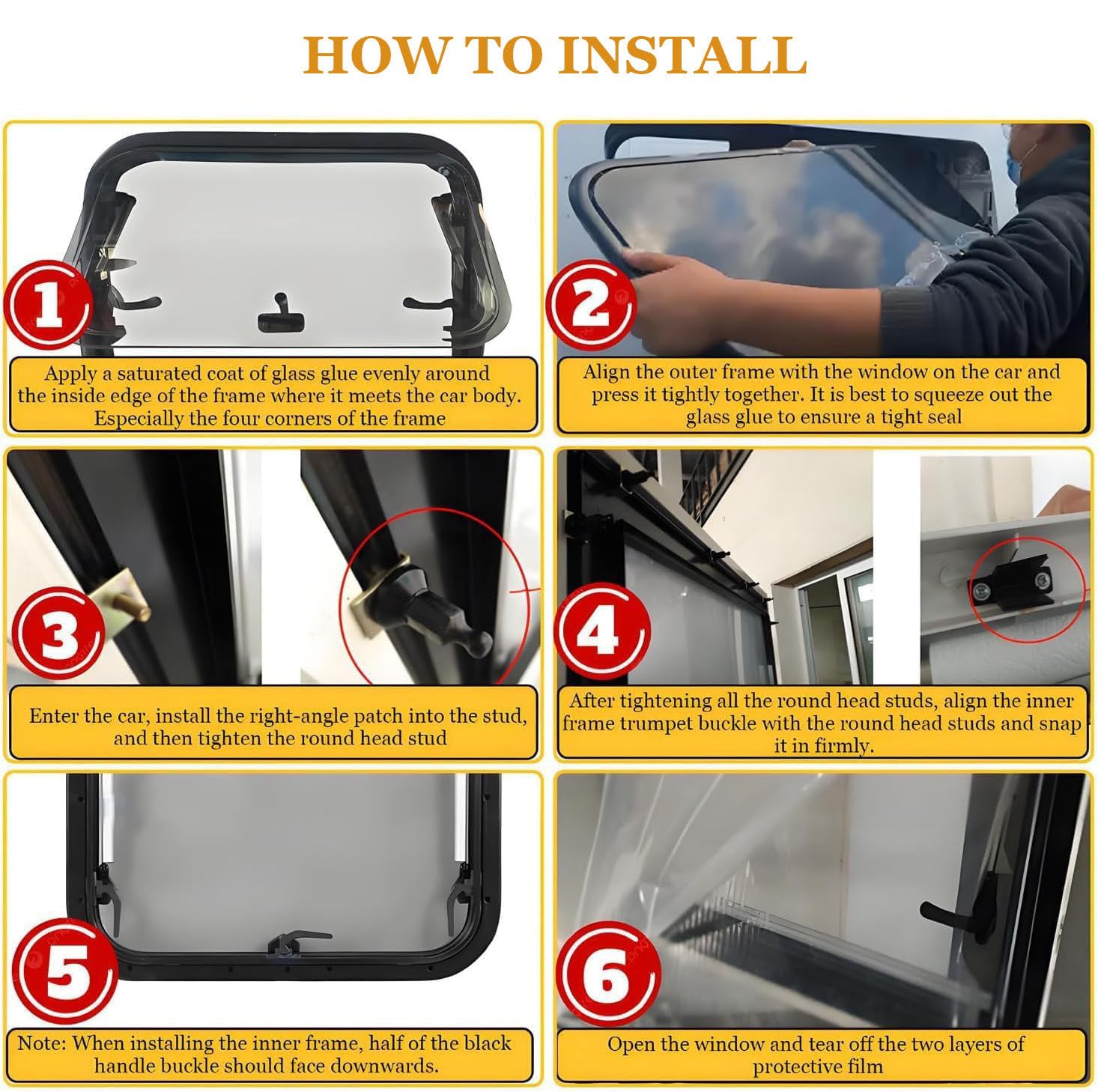 HOW TO INSTALL

1

Apply a saturated coat of glass glue evenly around the inside edge of the frame where it meets the car body. Especially the four corners of the frame

2

Align the outer frame with the window on the car and press it tightly together. It is best to squeeze out the glass glue to ensure a tight seal

3

Enter the car, install the right-angle patch into the stud, and then tighten the round head stud

4

After tightening all the round head studs, align the inner frame trumpet buckle with the round head studs and snap it in firmly.

5

Note: When installing the inner frame, half of the black handle buckle should face downwards.

6

Open the window and tear off the two layers of protective film