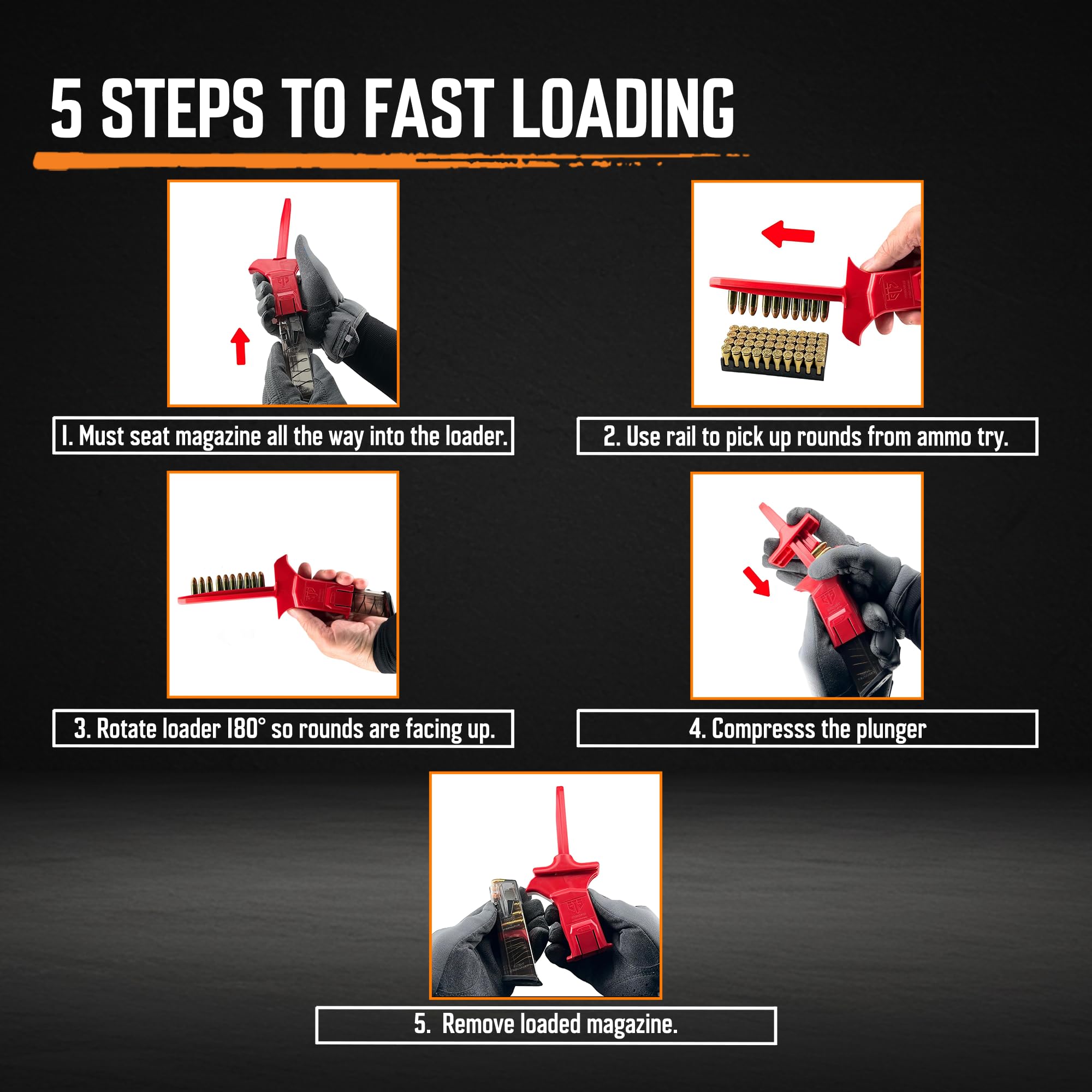 5 STEPS TO FAST LOADING

1. Must seat magazine all the way into the loader.

2. Use rail to pick up rounds from ammo try.

3. Rotate loader 180° so rounds are facing up.

4. Compresss the plunger

5. Remove loaded magazine.