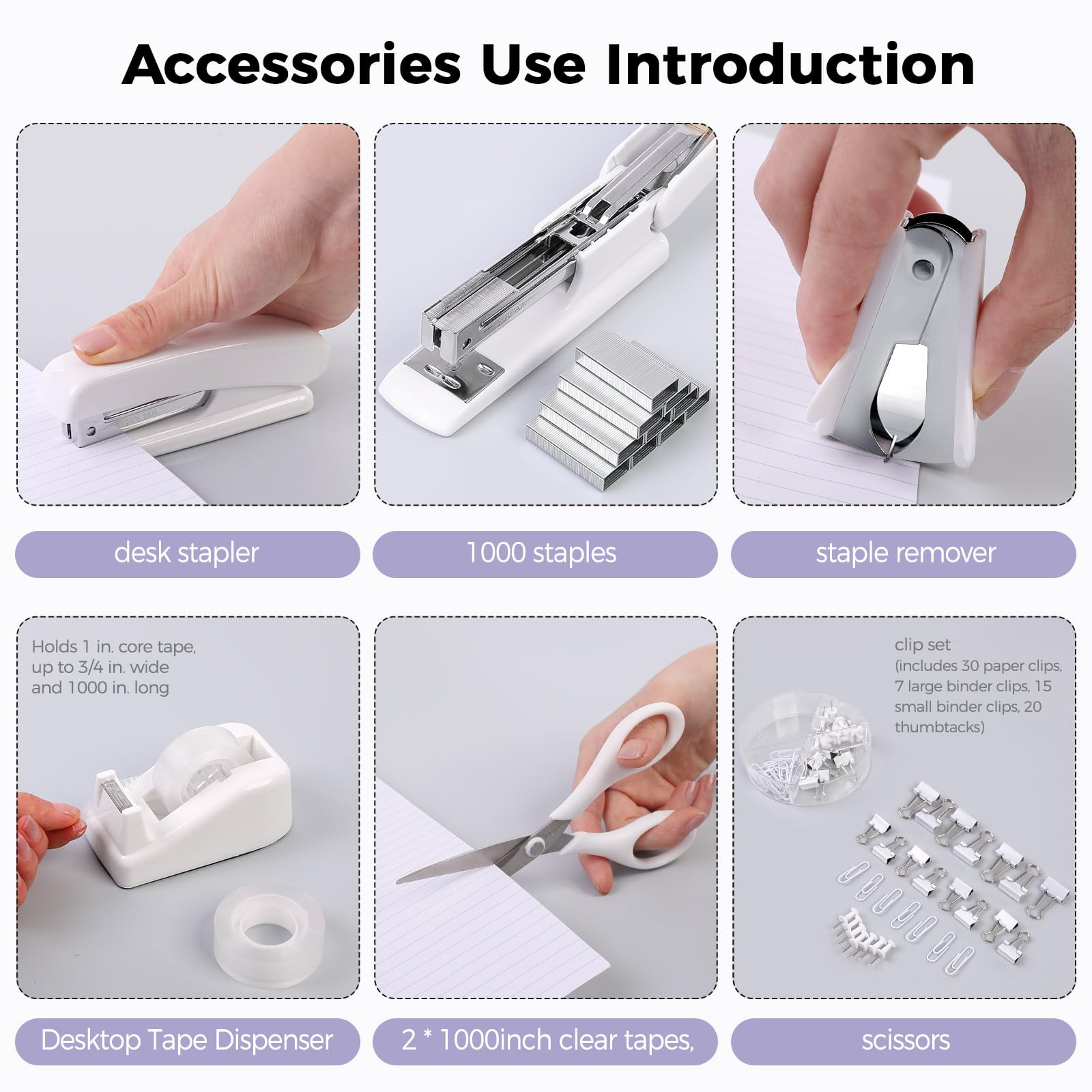 Accessories Use Introduction

desk stapler

1000 staples

staple remover

Holds 1 in. core tape, up to 3/4 in. wide and 1000 in. long

clip set (includes 30 paper clips, 7 large binder clips, 15 small binder clips, 20 thumbtacks)

Desktop Tape Dispenser

2 * 1000inch clear tapes,

scissors