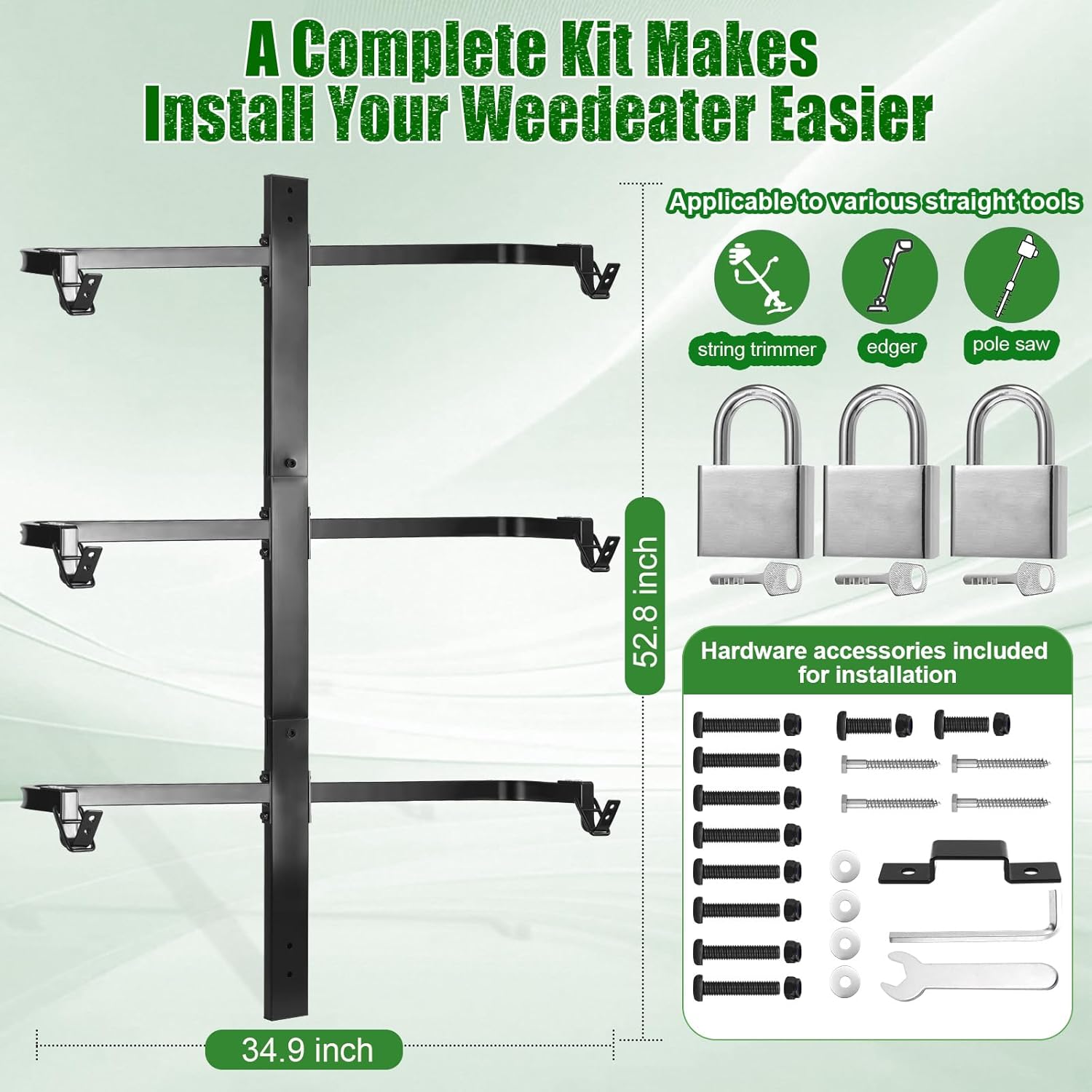 A Complete Kit Makes Install Your Weedeater Easier

Applicable to various straight tools

string trimmer

edger

pole saw

52.8 inch

Hardware accessories included for installation

34.9 inch