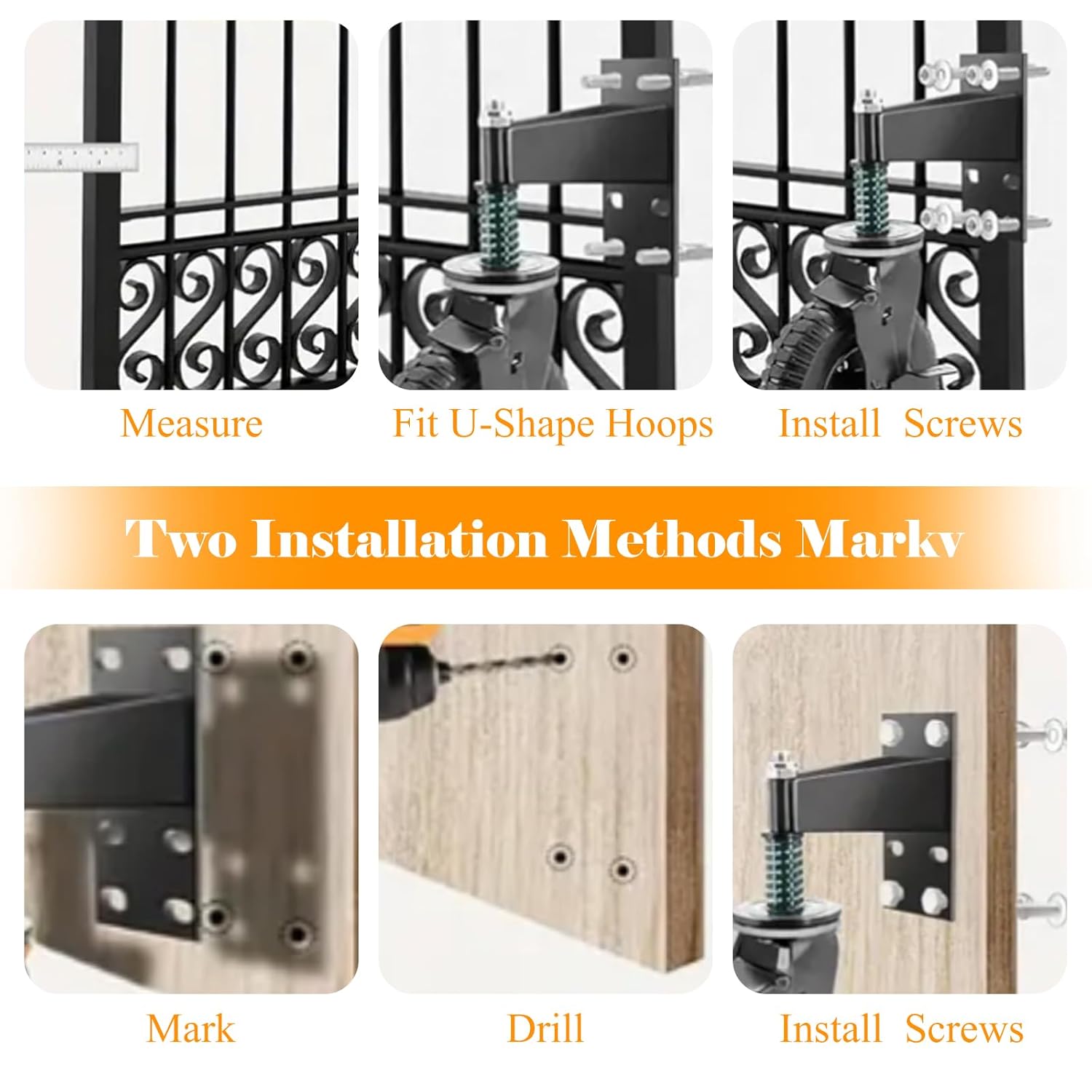 Measure

Fit U-Shape Hoops

Install Screws

Two Installation Methods Markv

Mark

Drill

Install Screws