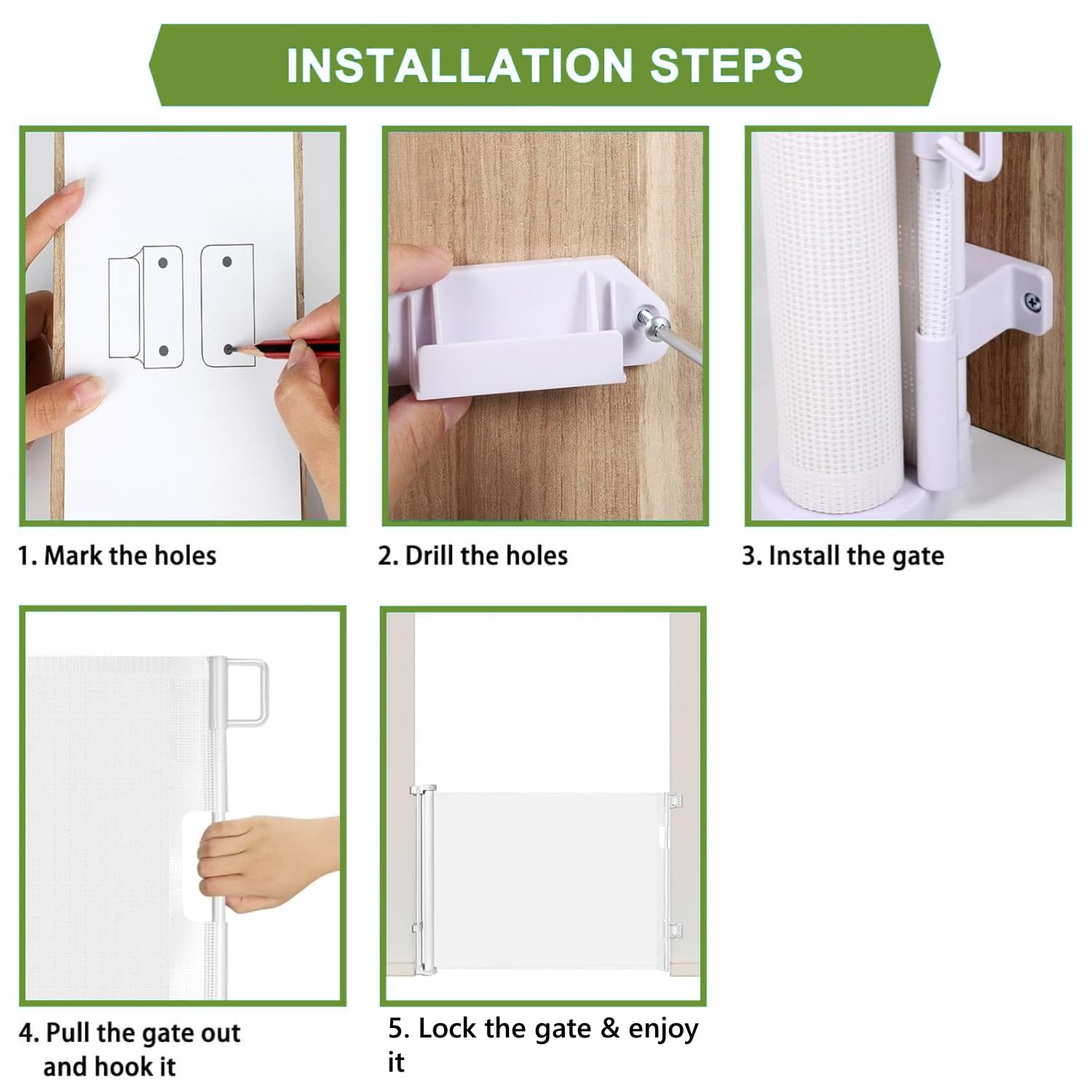 INSTALLATION STEPS

1. Mark the holes

2. Drill the holes

3. Install the gate

4. Pull the gate out and hook it

5. Lock the gate & enjoy it